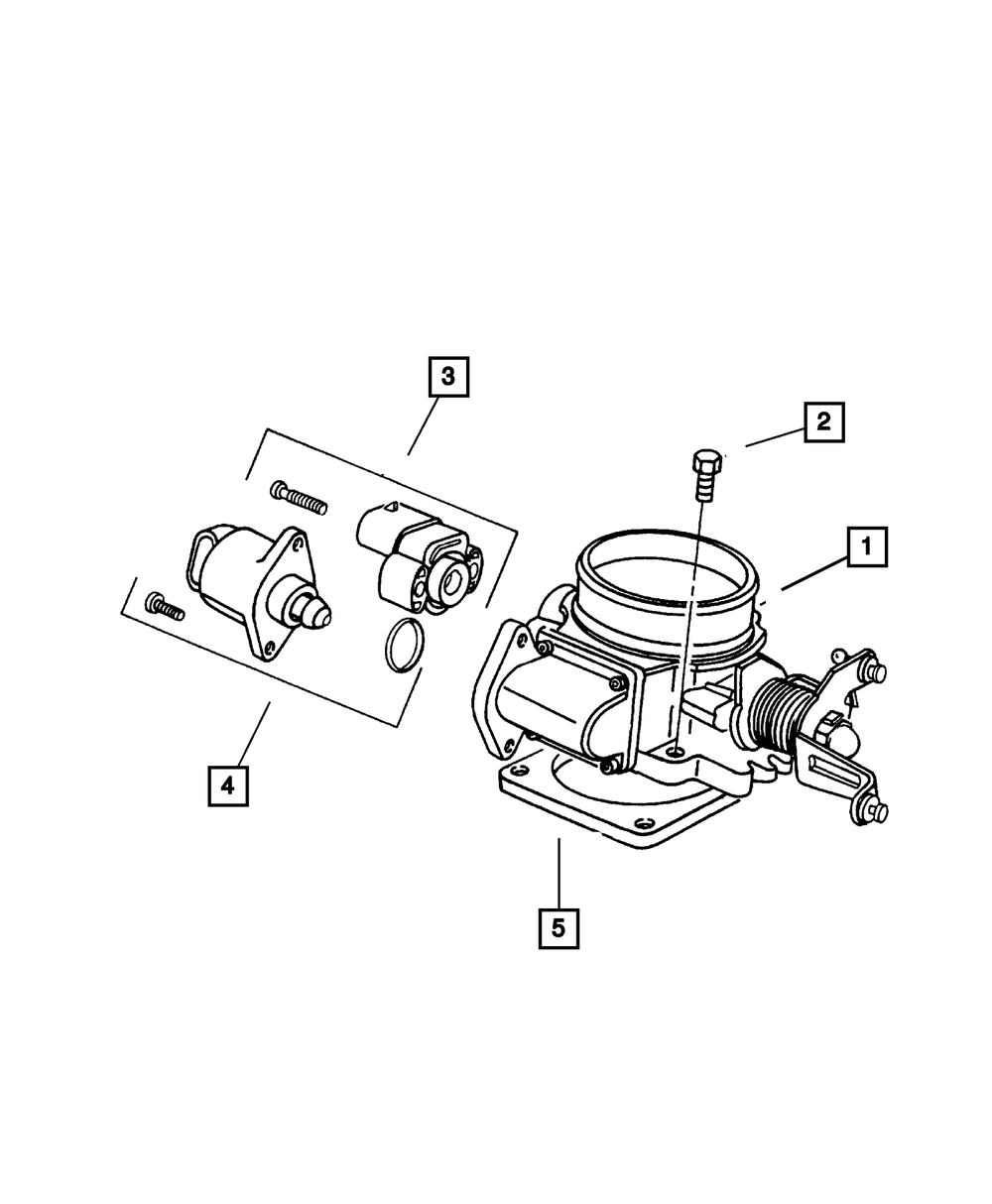 3
2
1
4
5