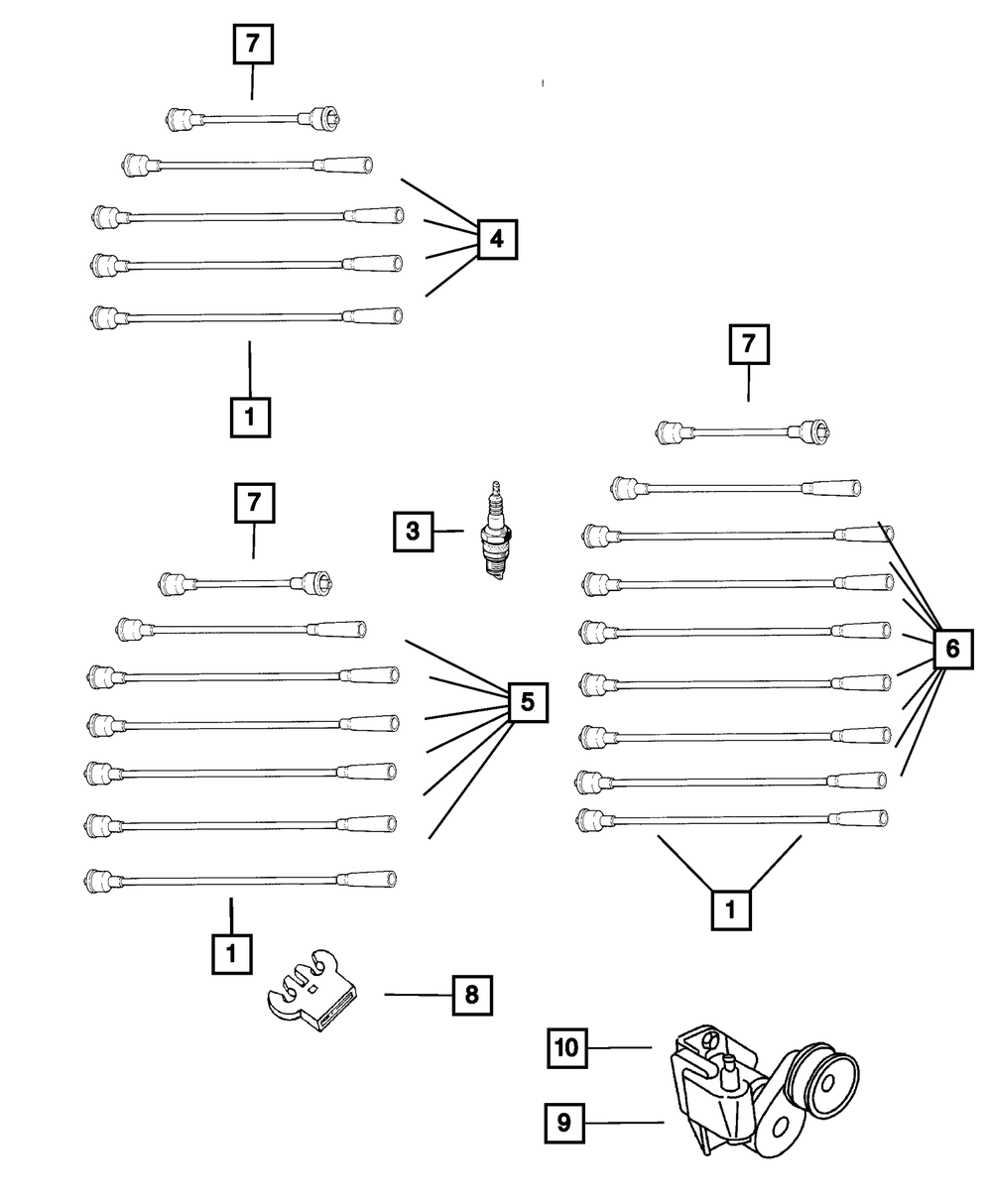 7
4
1
7
7
3
6
5
1
1
8
10
9