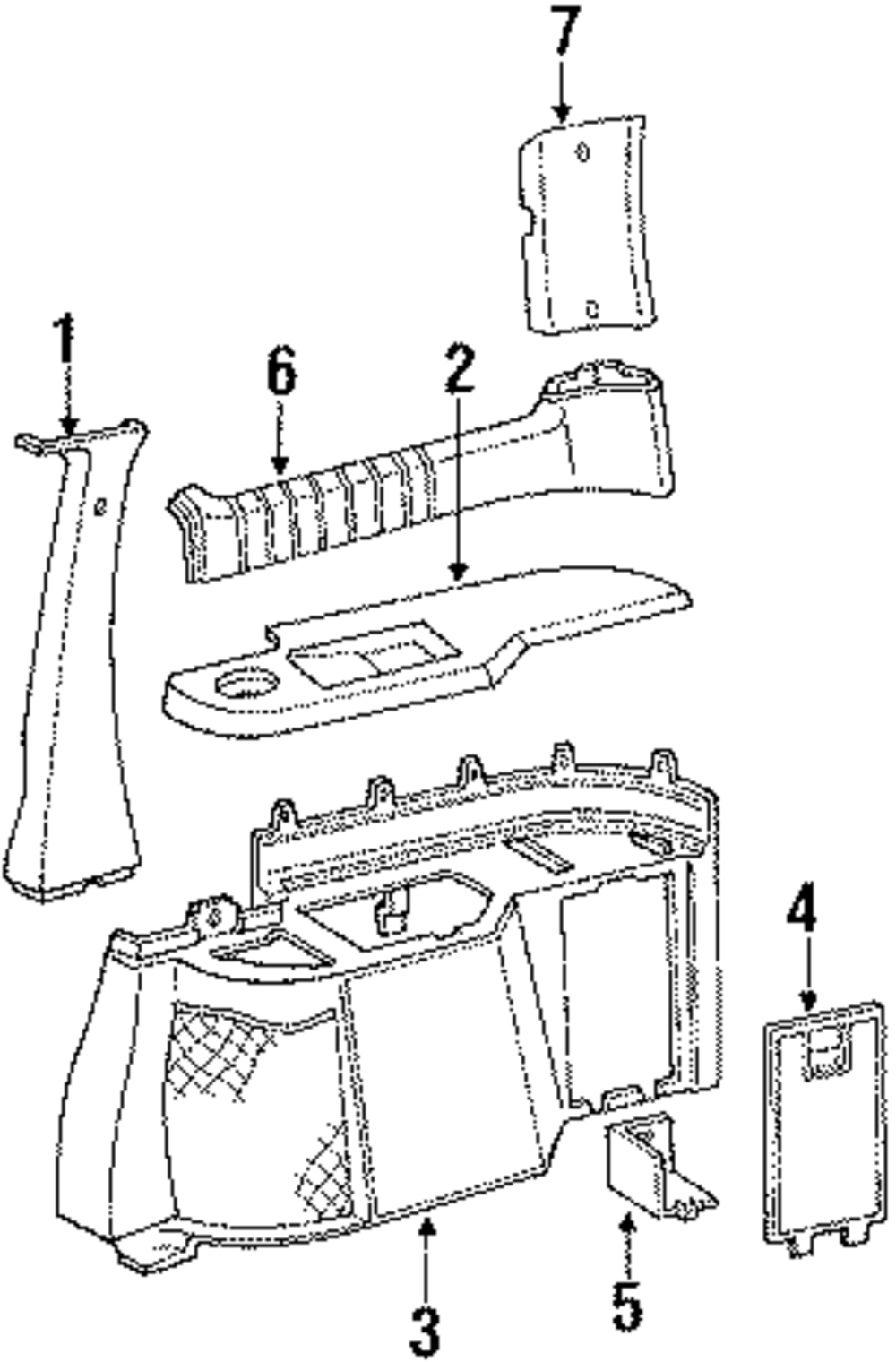 7
1
6
2
4
3
5