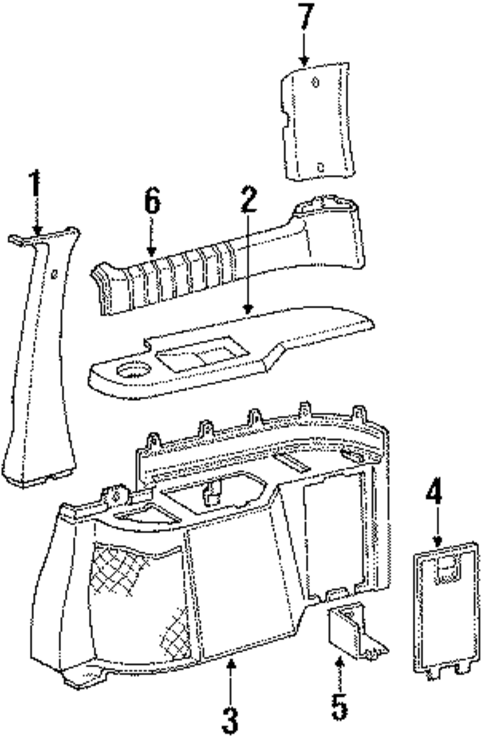 7
1
6
2
4
3
5