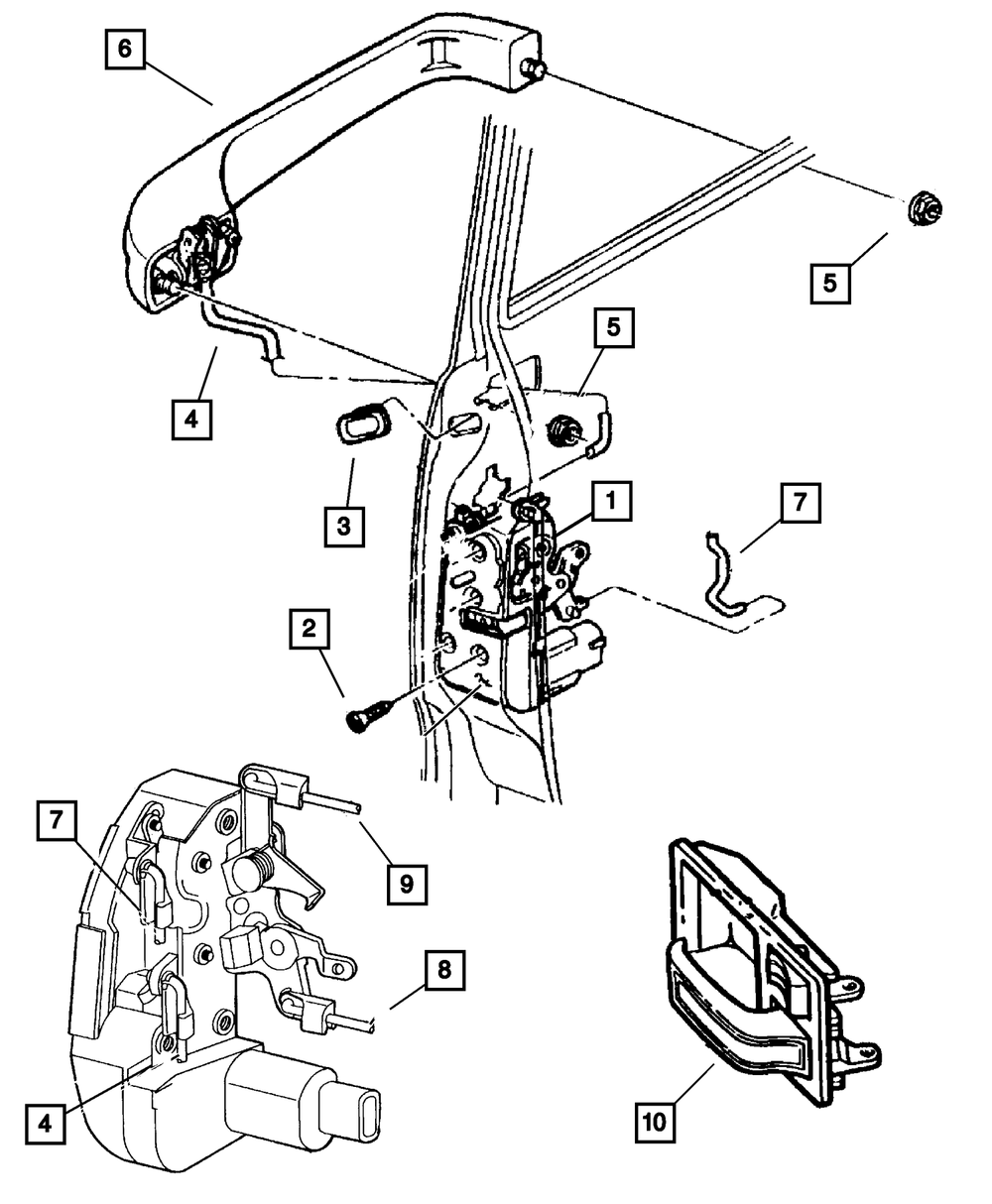 6

5

5

4

3

1

7

2

7

9

8

4

10