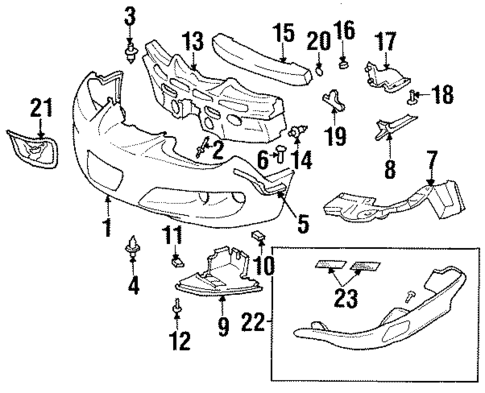 3
13
15
20
16
17
21
18
19
2
6
14
8
7
1
5
11
10
4
23
9
22
12