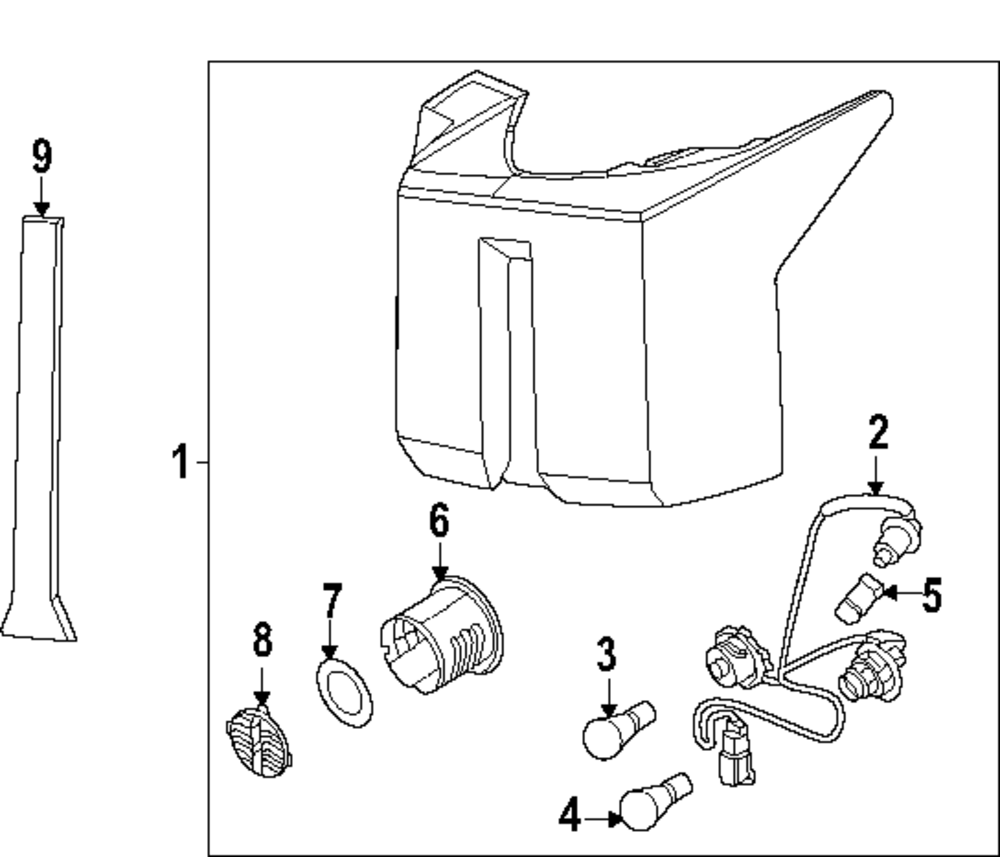 9
1
2
6
5
7
8
3
4