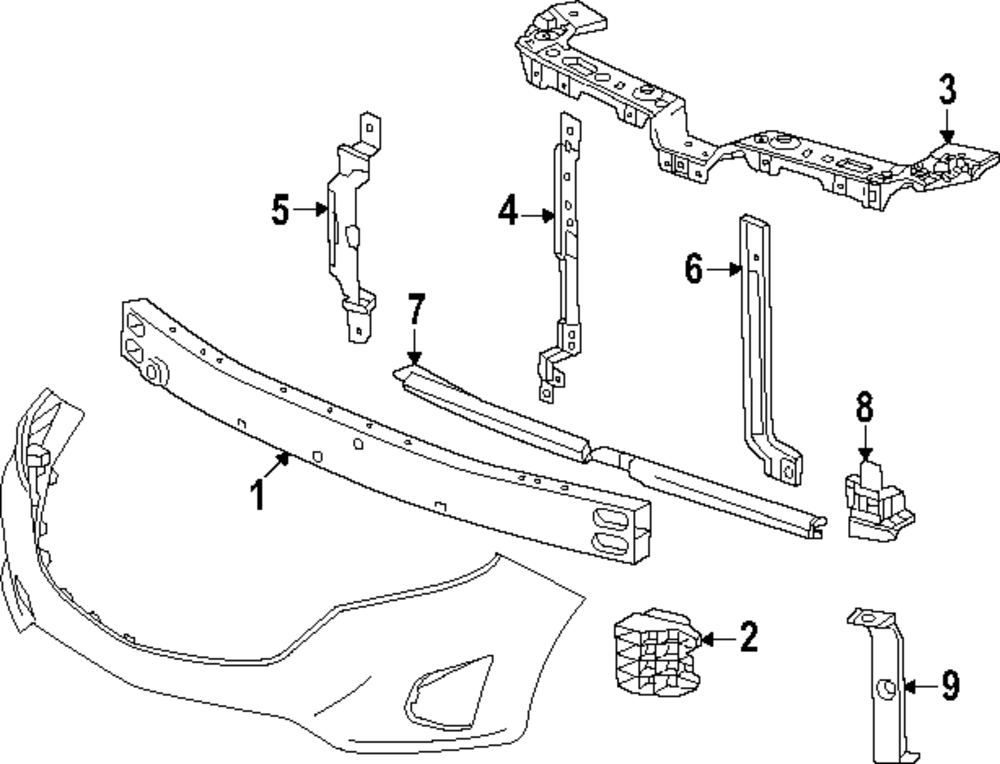 3
5
4
6
7
8
1
2
9