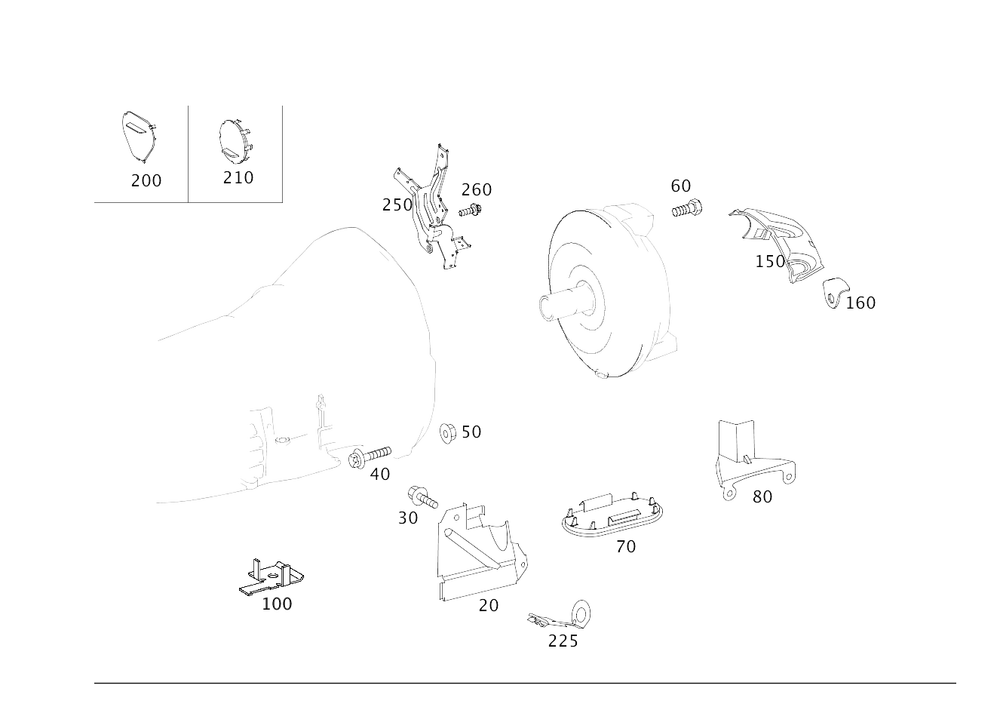 200
210
250
260
60
150
160
50
40
30
80
70
100
20
225