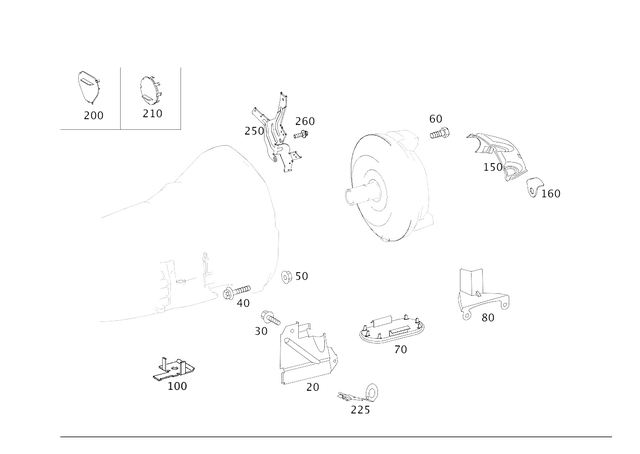 200
210
250
260
60
150
160
50
40
30
80
70
100
20
225