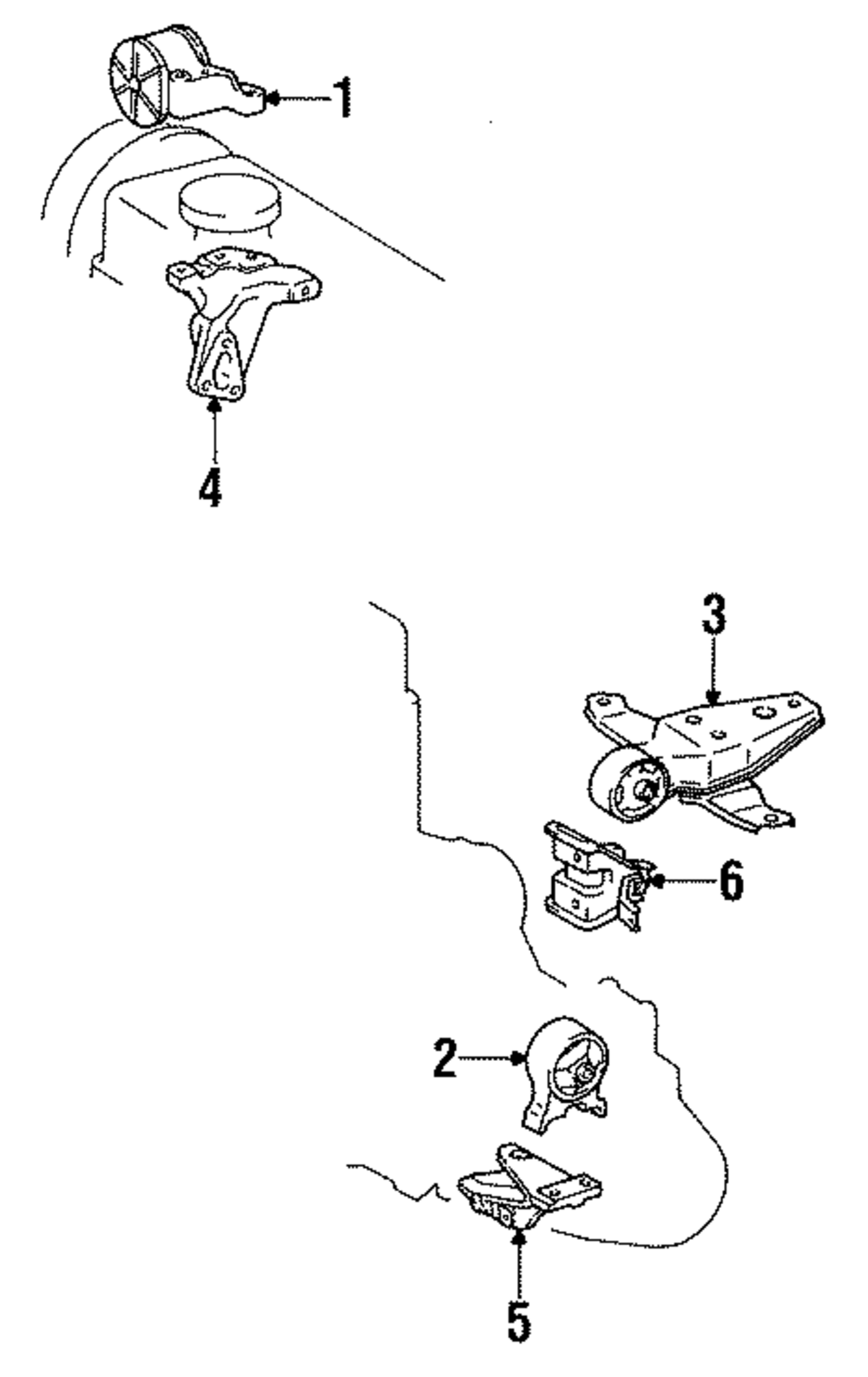 1
4
3
6
2
5