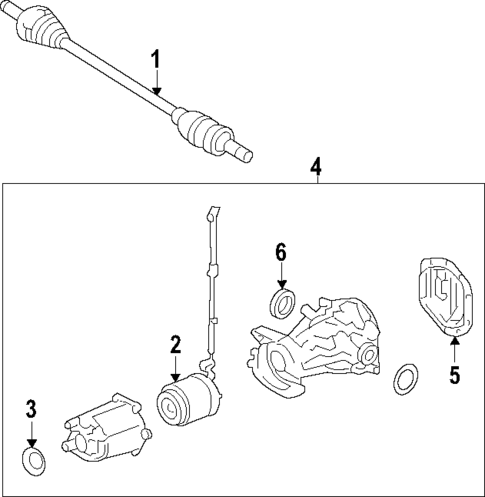 1
4
6
2
5
3