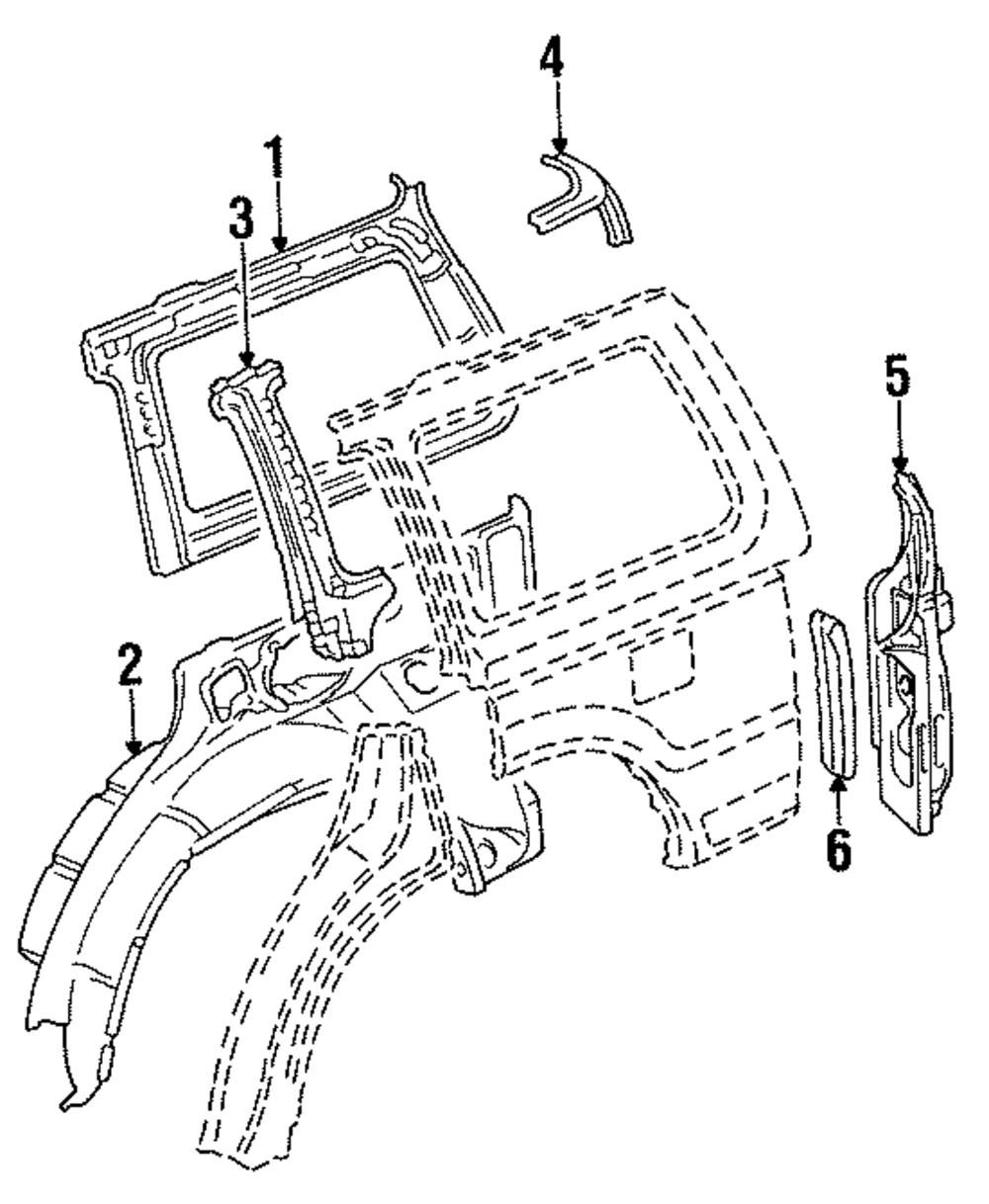 4
1
3
5
2
6