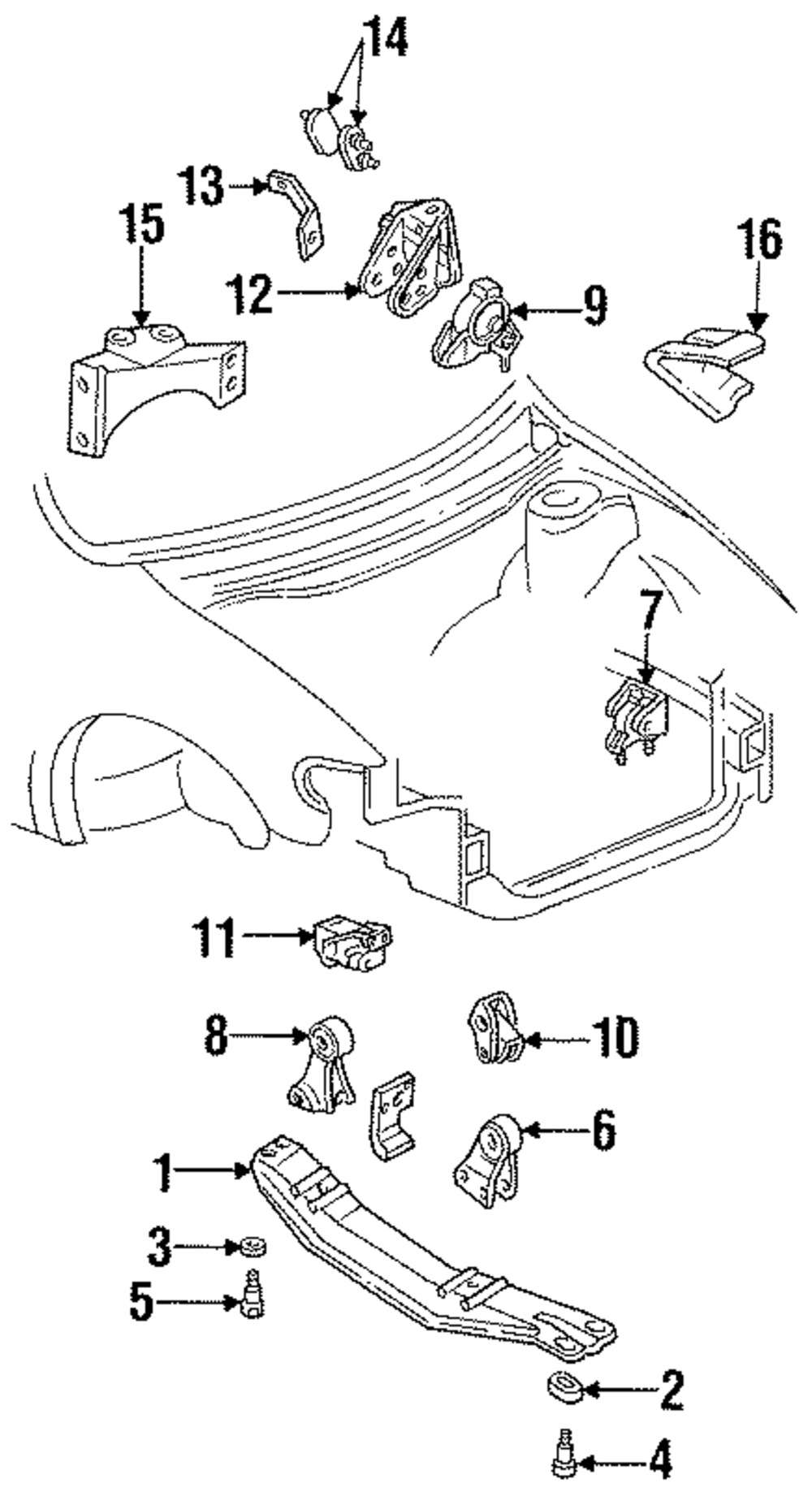 14
13
15
16
12
9
7
11
8
10
6
1
3
5
2
4