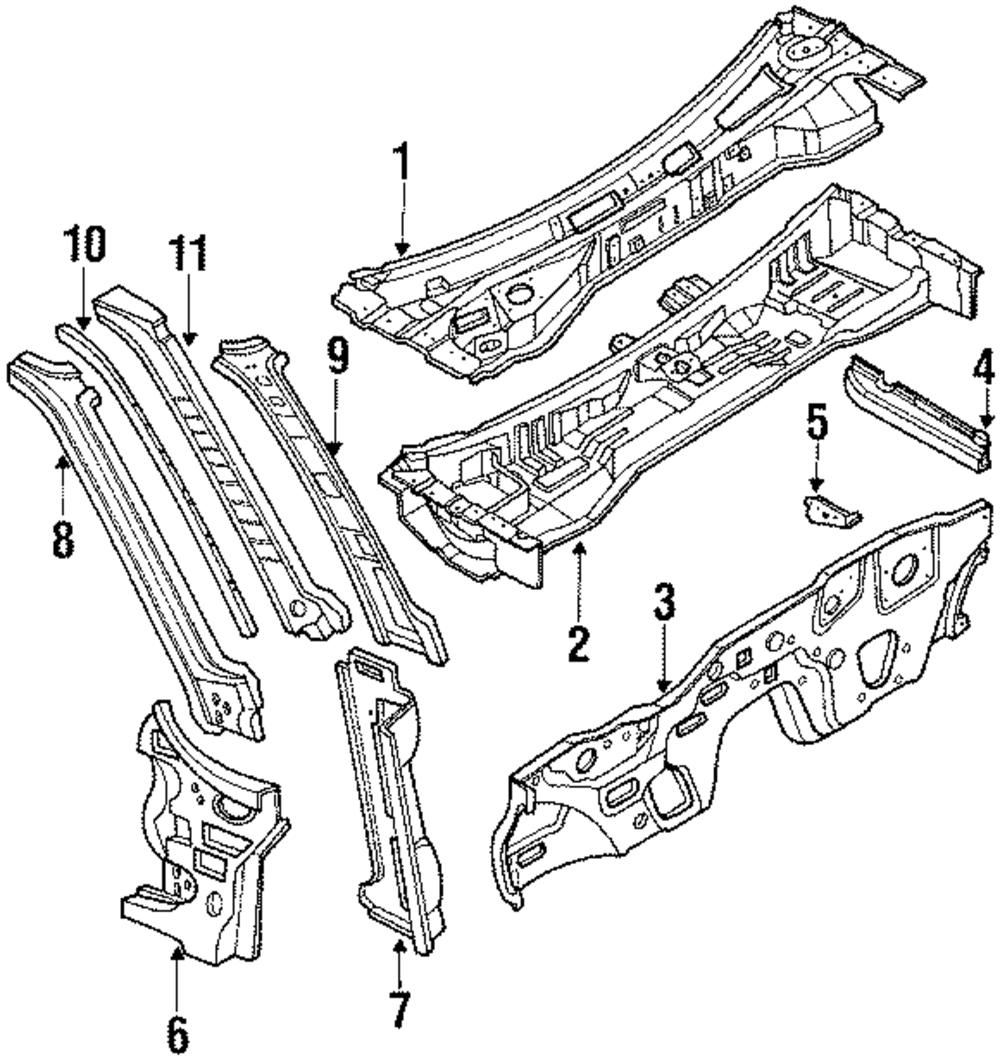 1
10
11
9
4
5
8
2
3
6
7