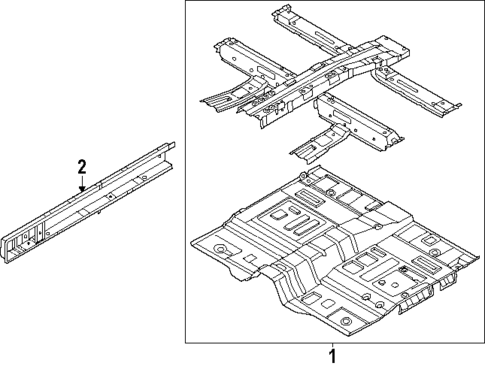 2

1