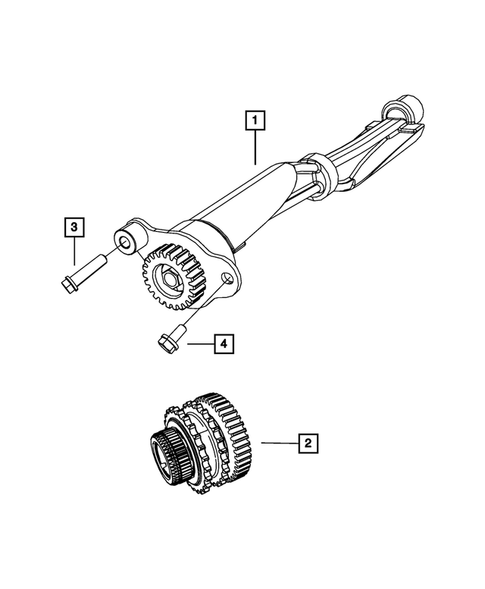 1
3
4
2