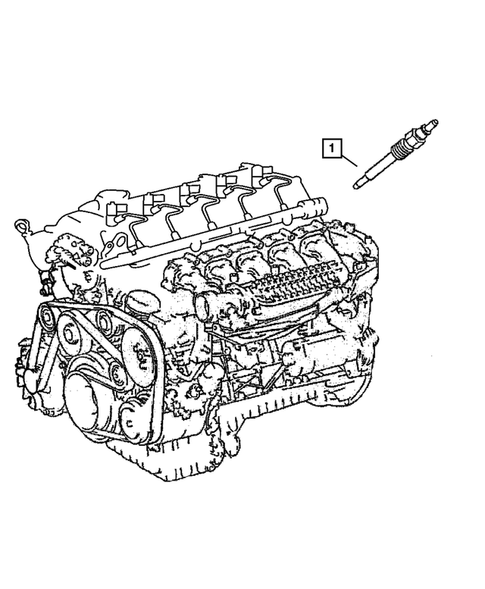 1