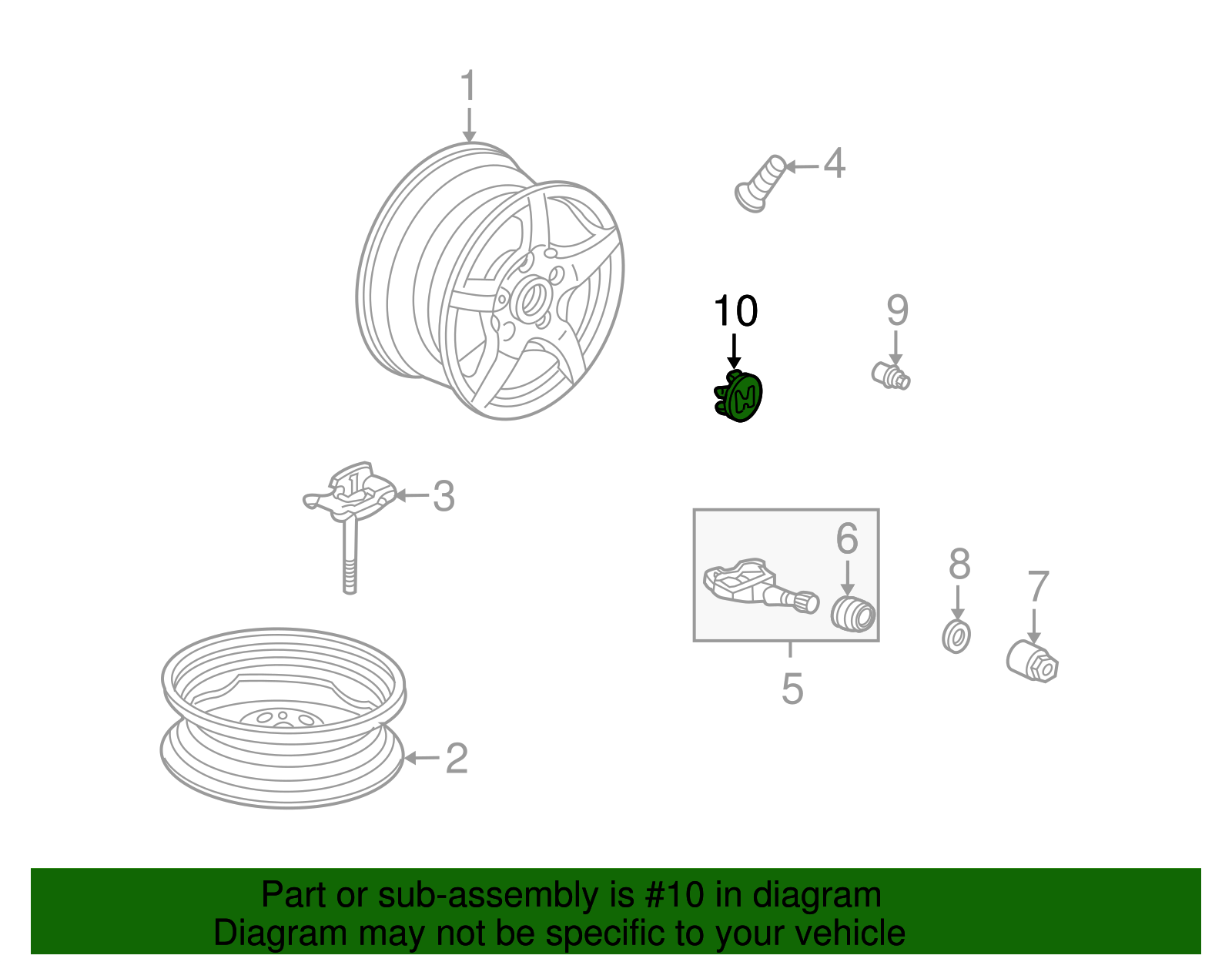 1
4
10
9
3
6
8
7
5
2

Part or sub-assembly is #10 in diagram
Diagram may not be specific to your vehicle