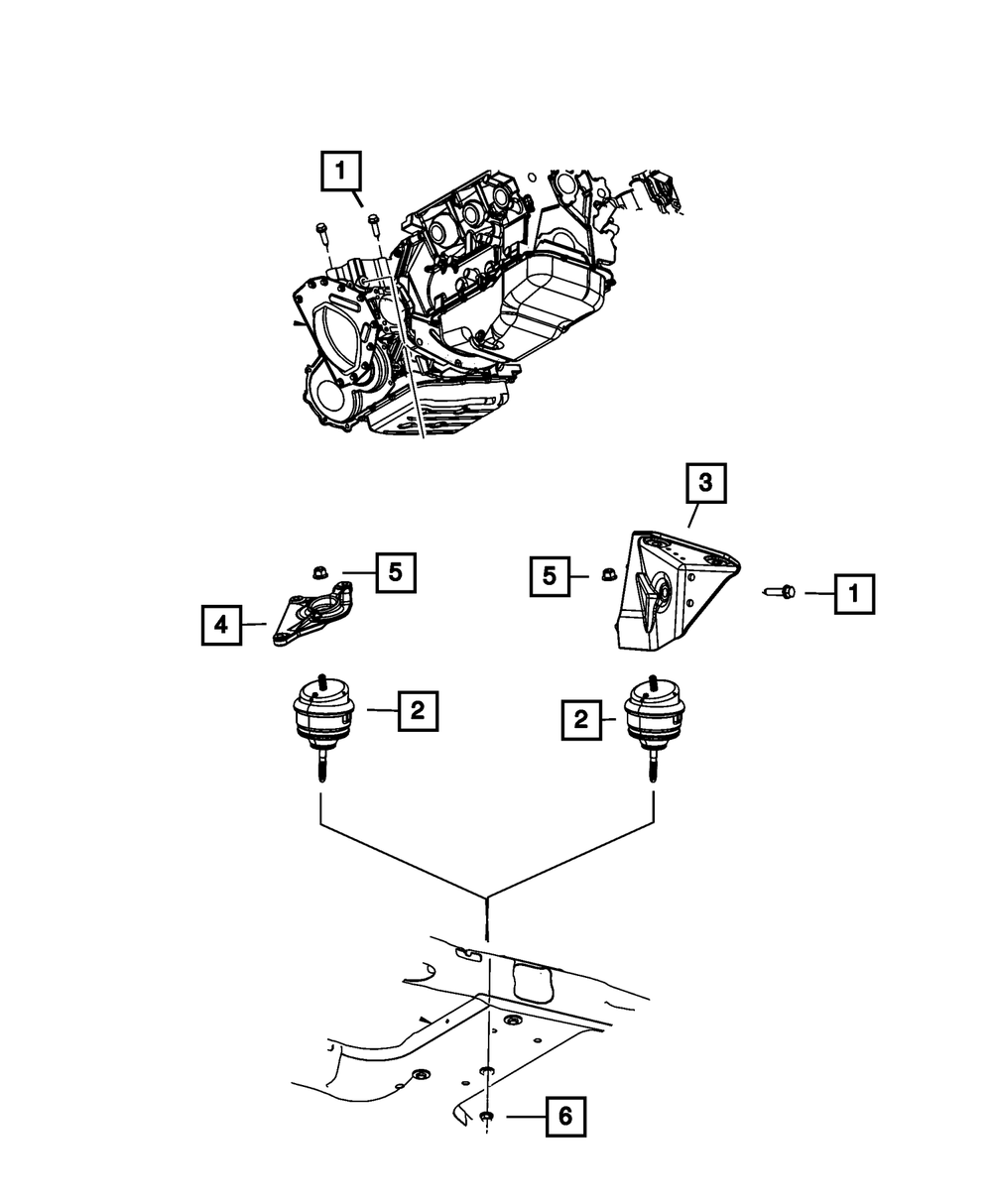 1

3

5

5

1

4

2

2

6