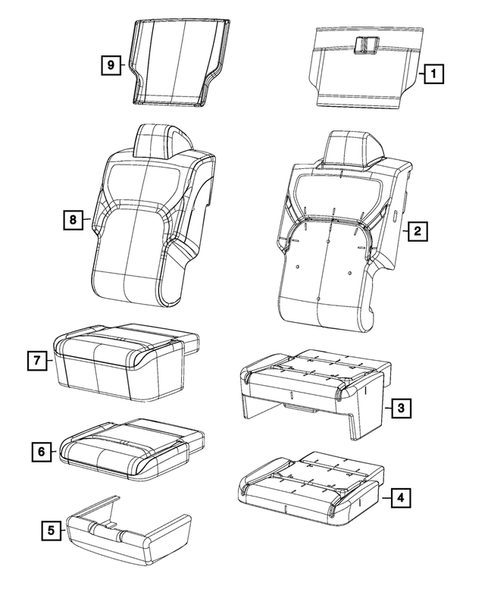 9
1
8
2
7
3
6
4
5