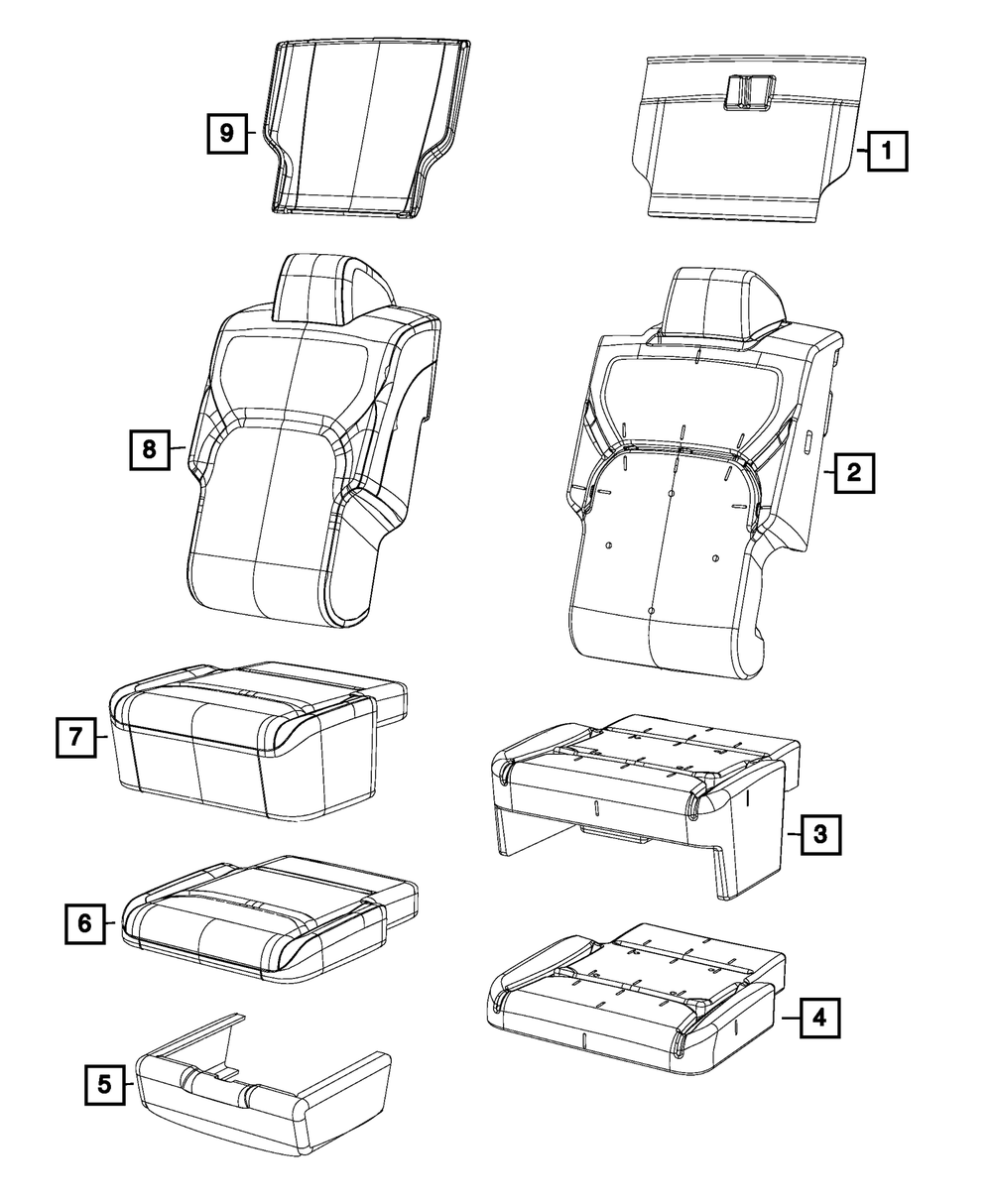 9
1
8
2
7
3
6
4
5