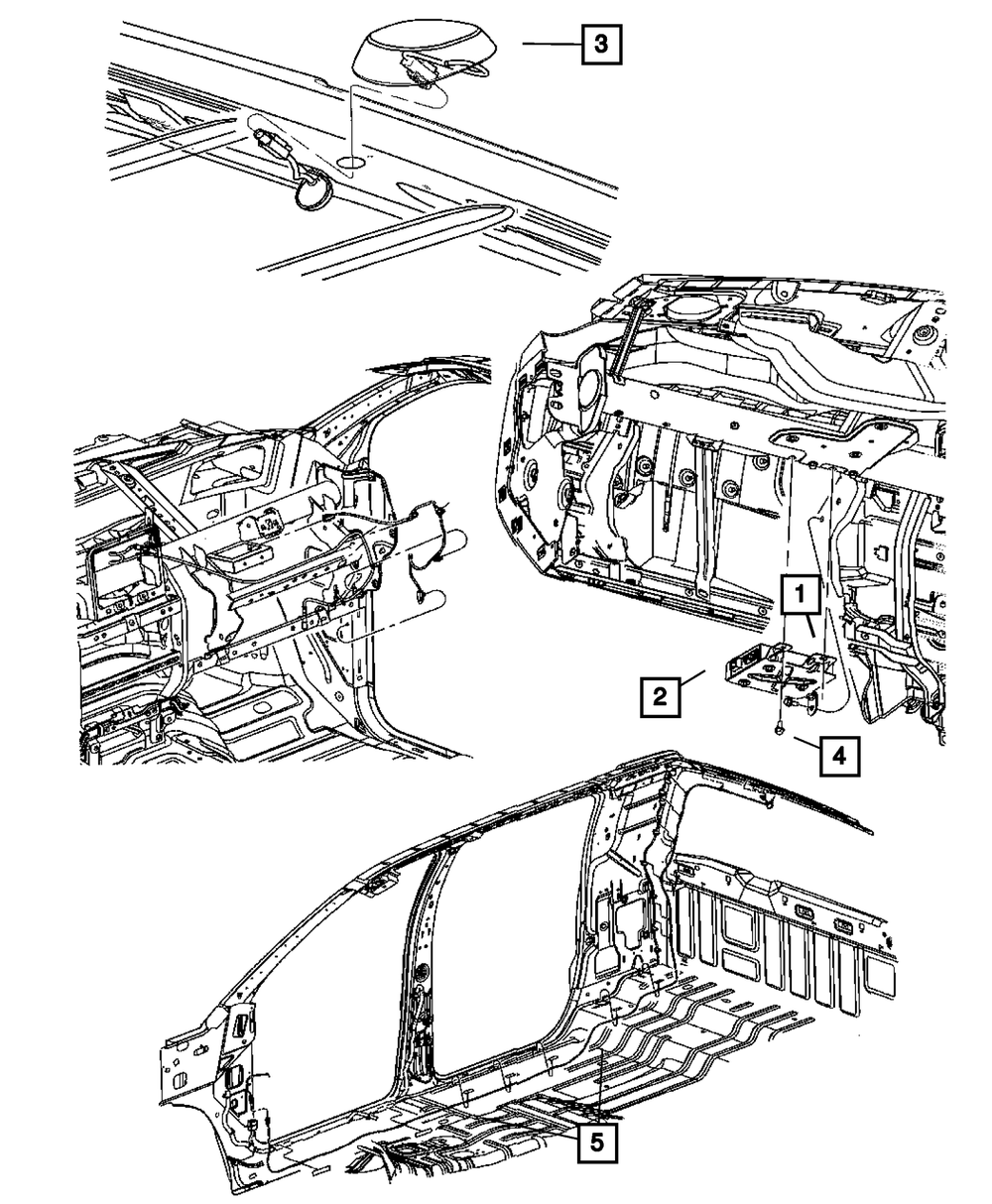 3

1

2

4

5