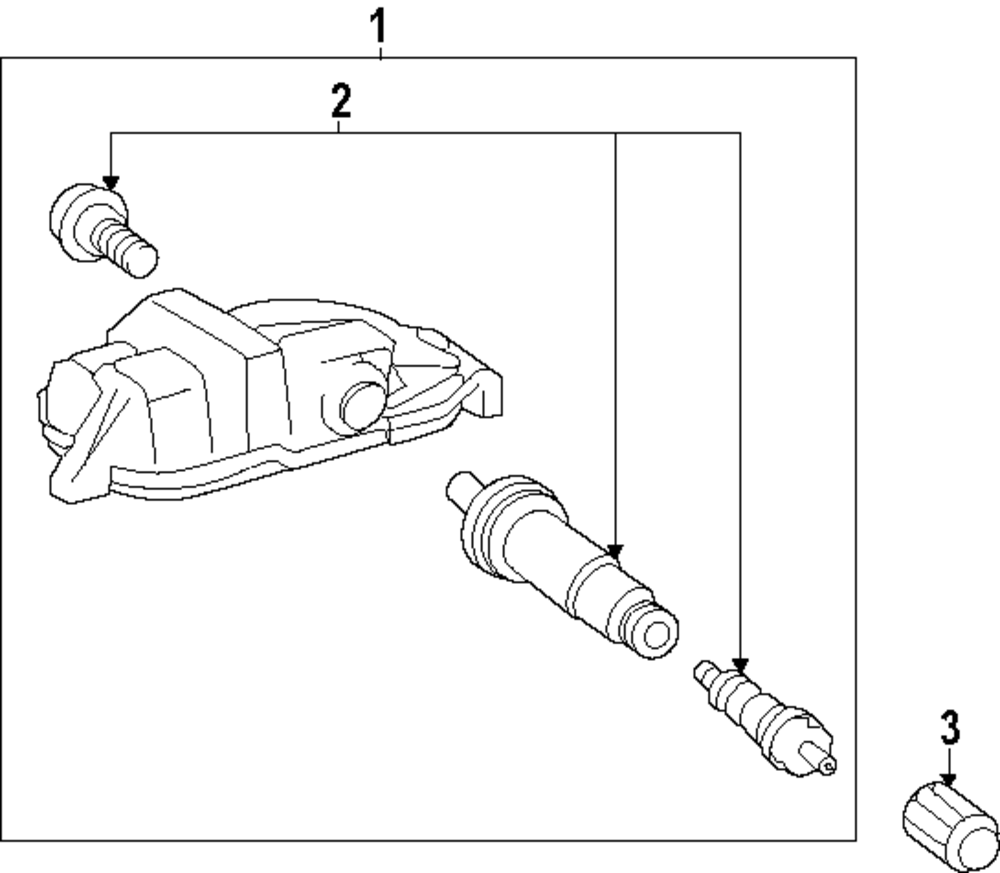 1
2
3