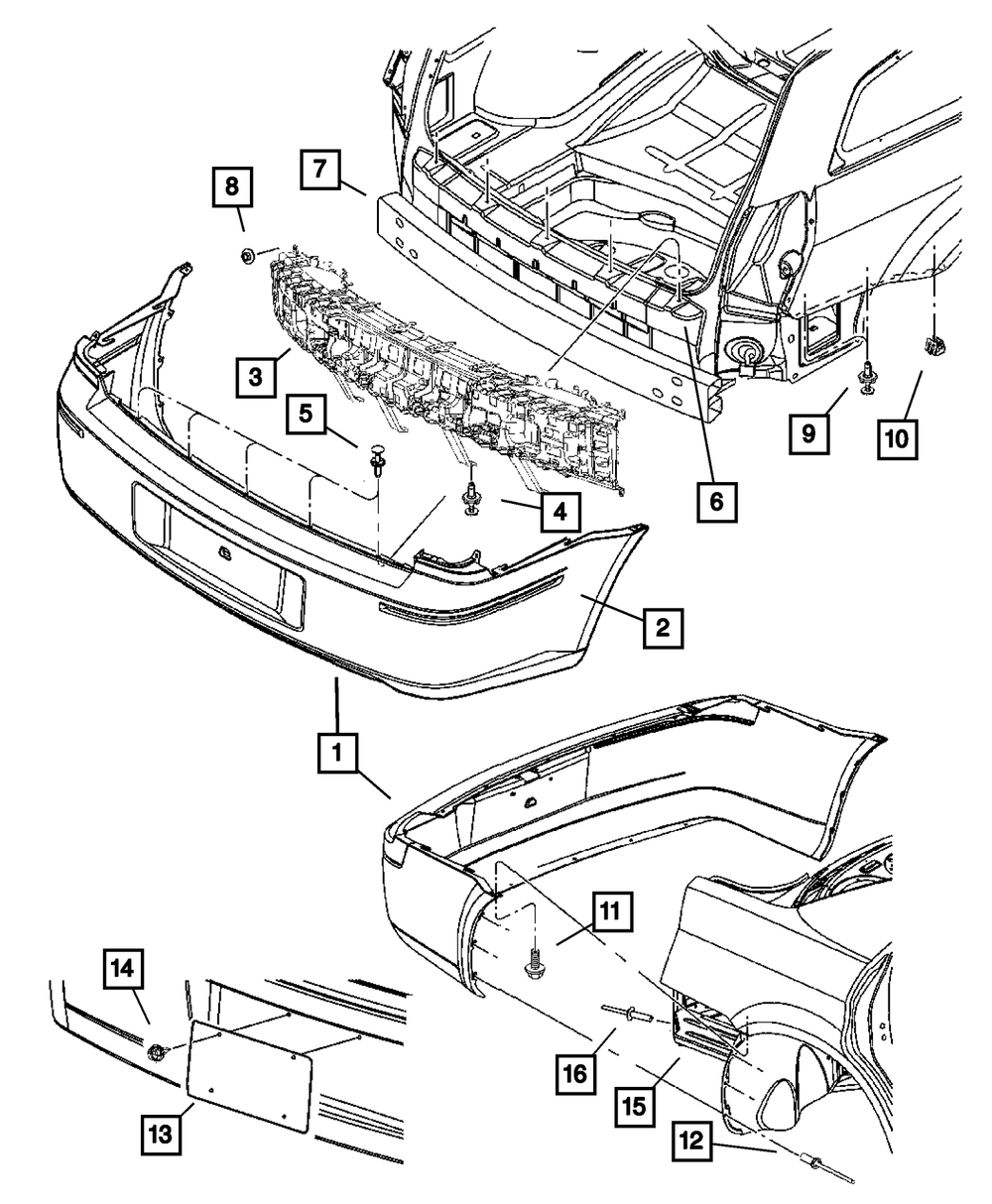 8
7
3
5
4
6
9
10
2
1
11
14
16
15
13
12