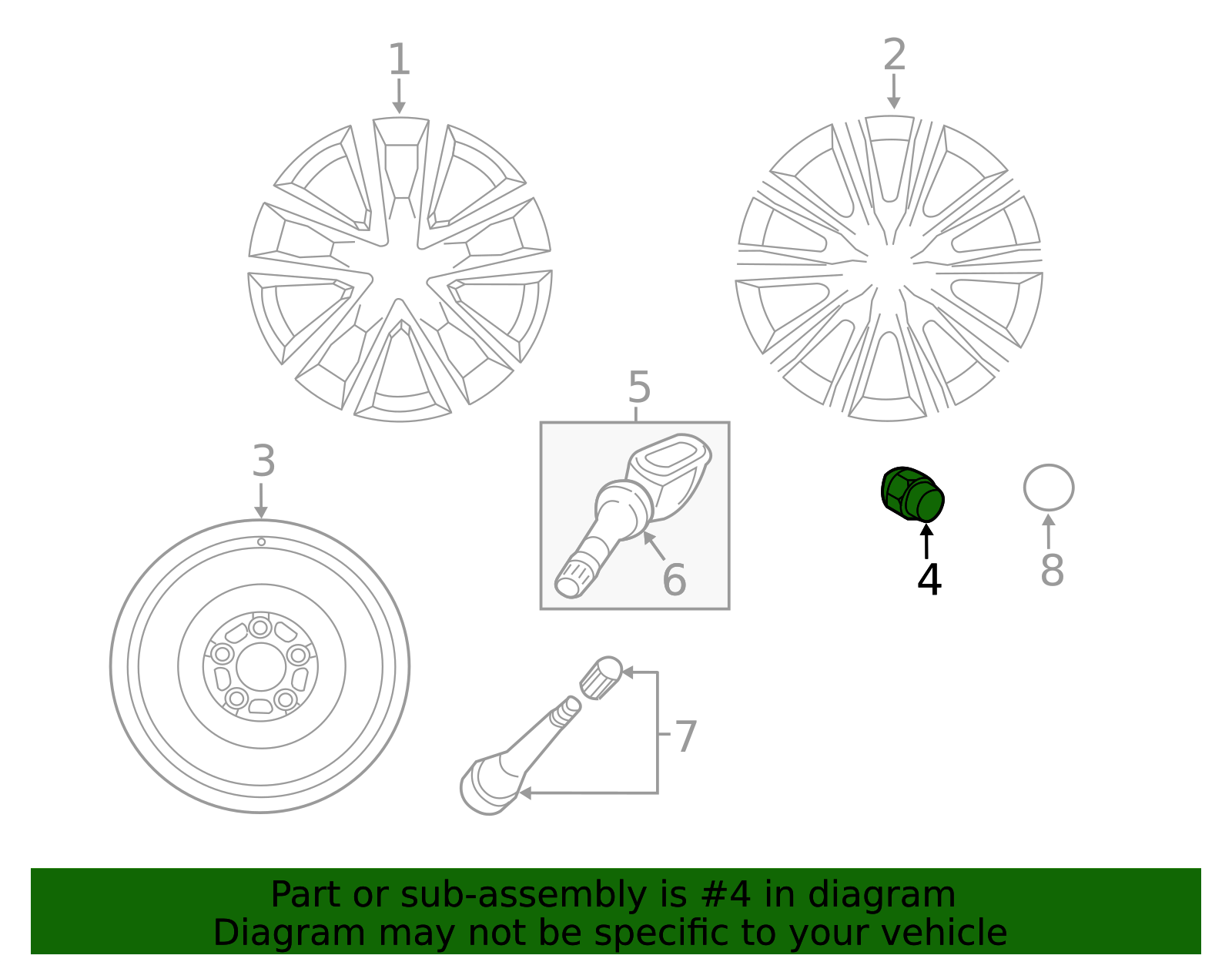 1

2

3

5

6

4

8

7

Part or sub-assembly is #4 in diagram
Diagram may not be specific to your vehicle