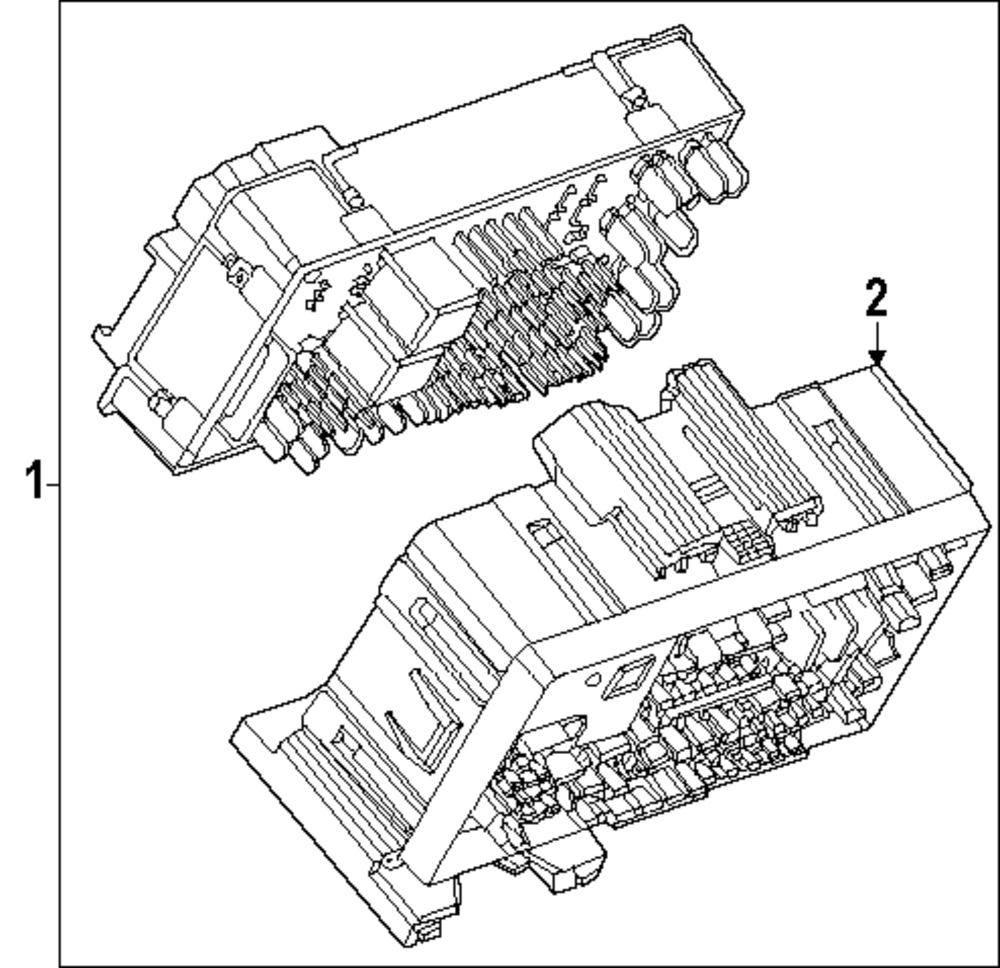 2

1