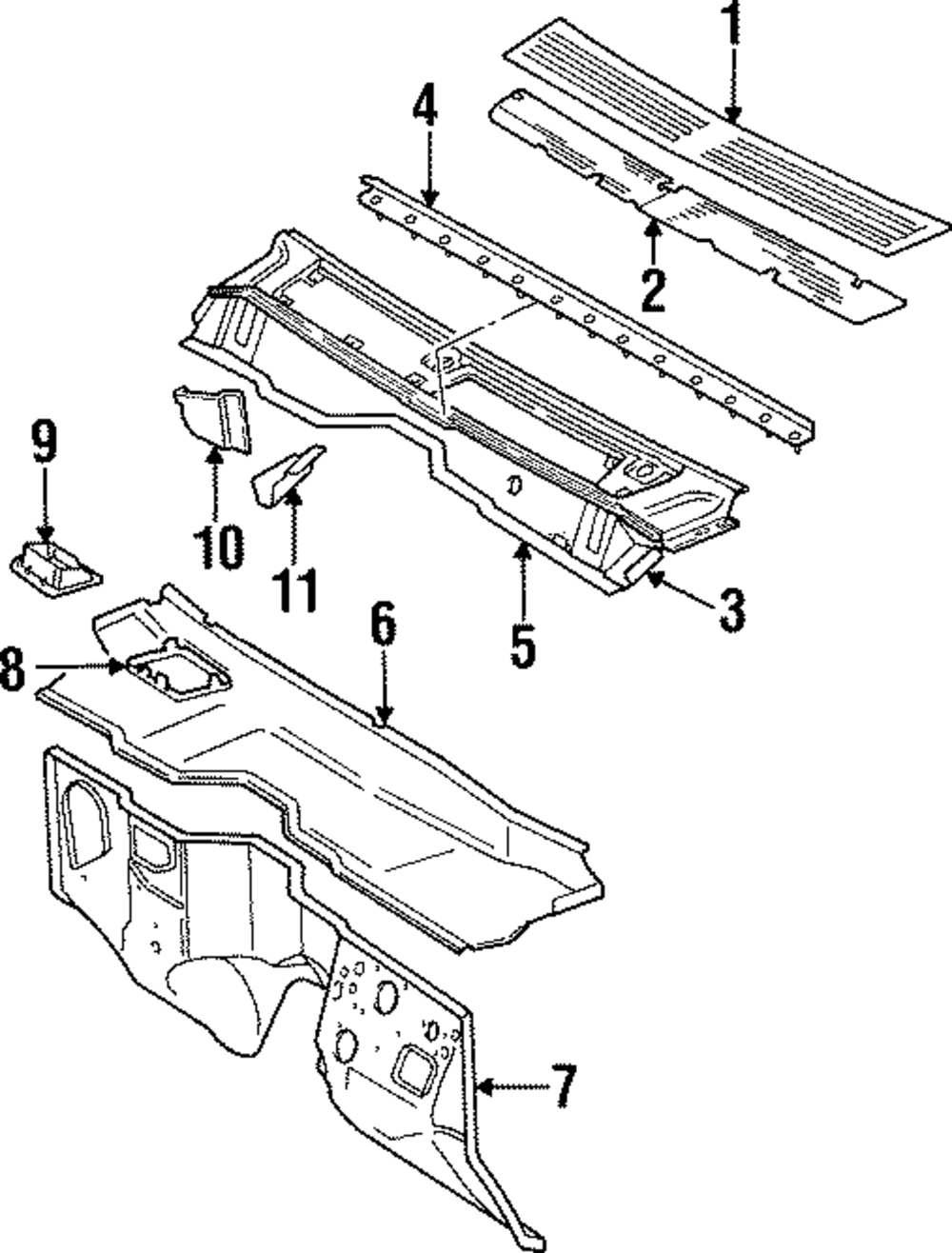 1
4
2
9
10
11
5
3
6
8
7