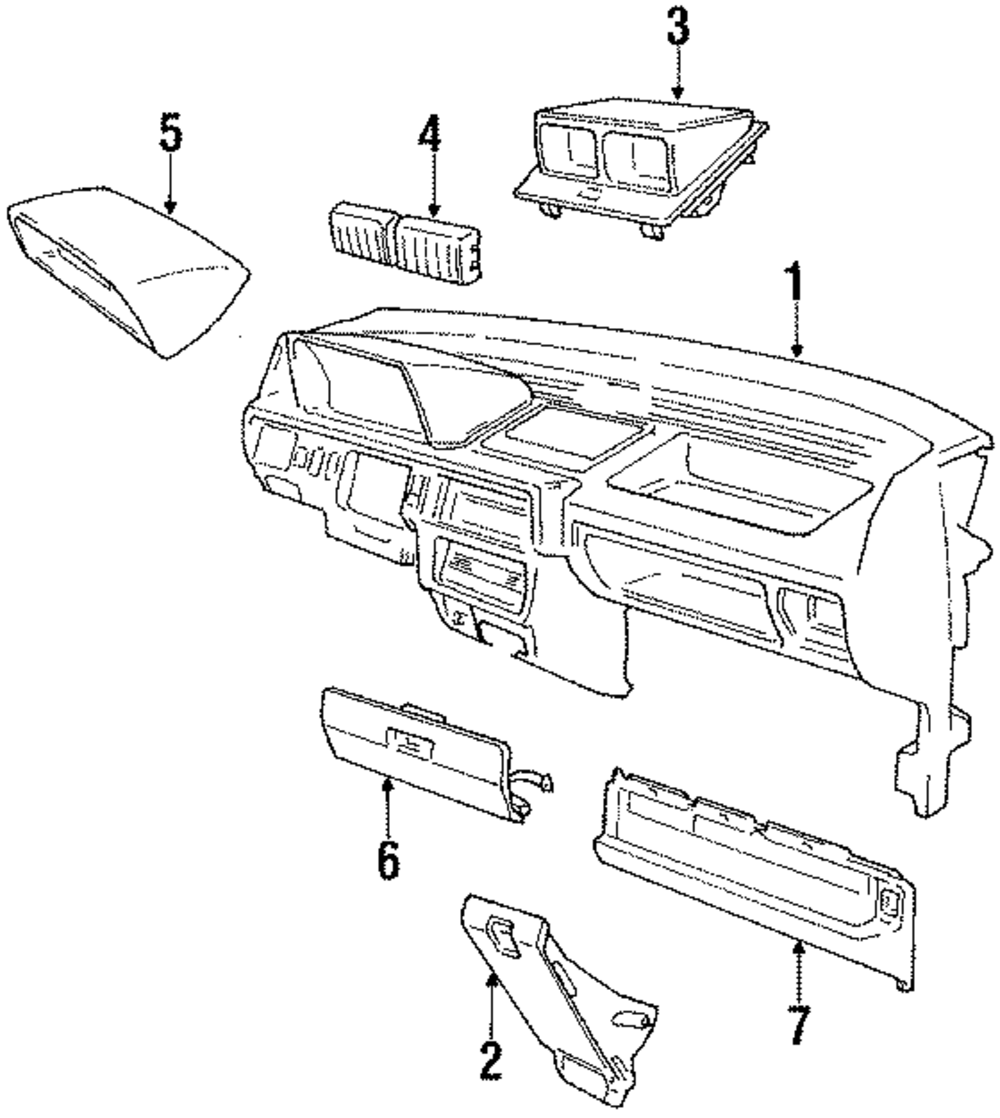 3
5
4
1
6
7
2