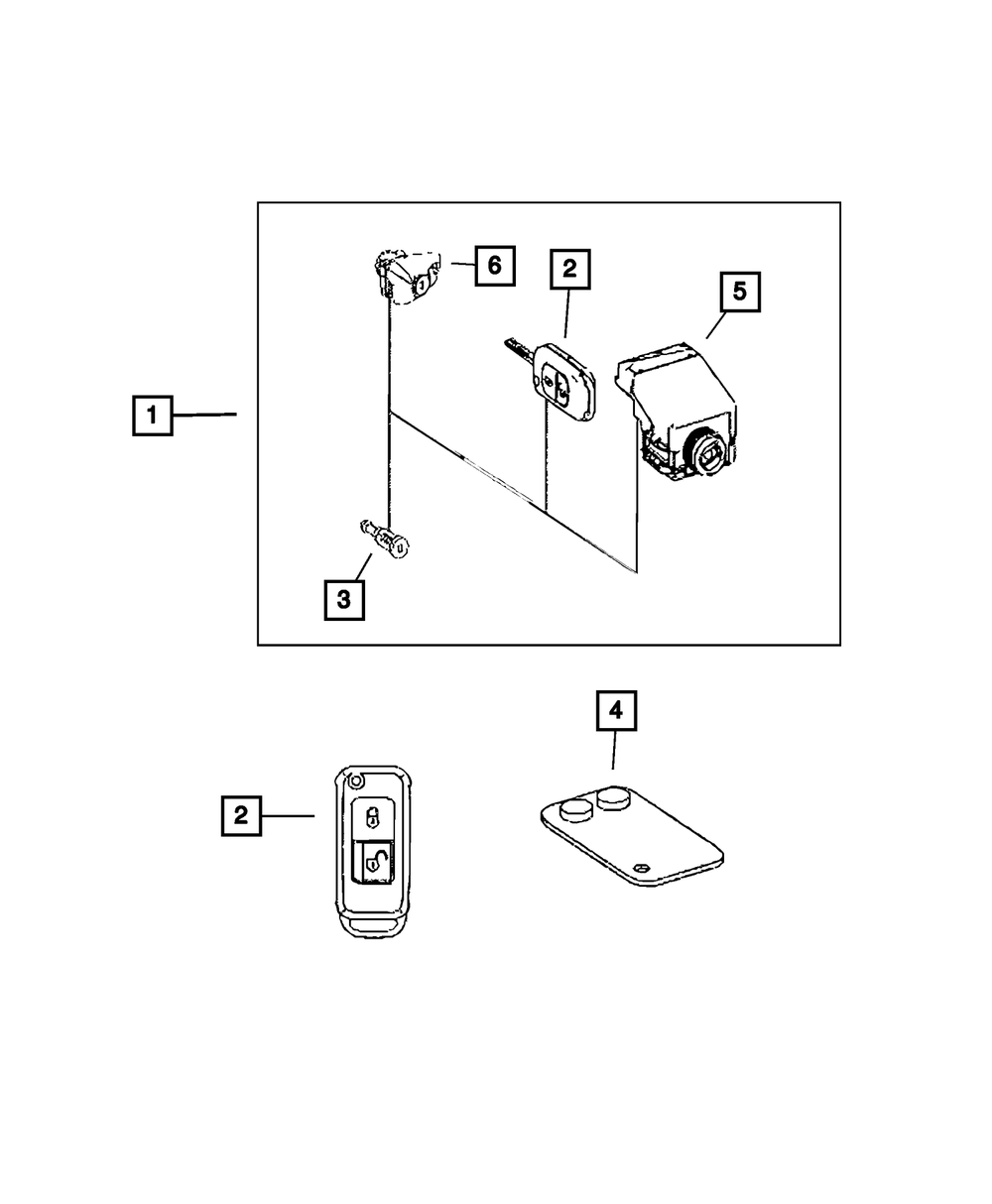 6
2
5
1
3
4
2