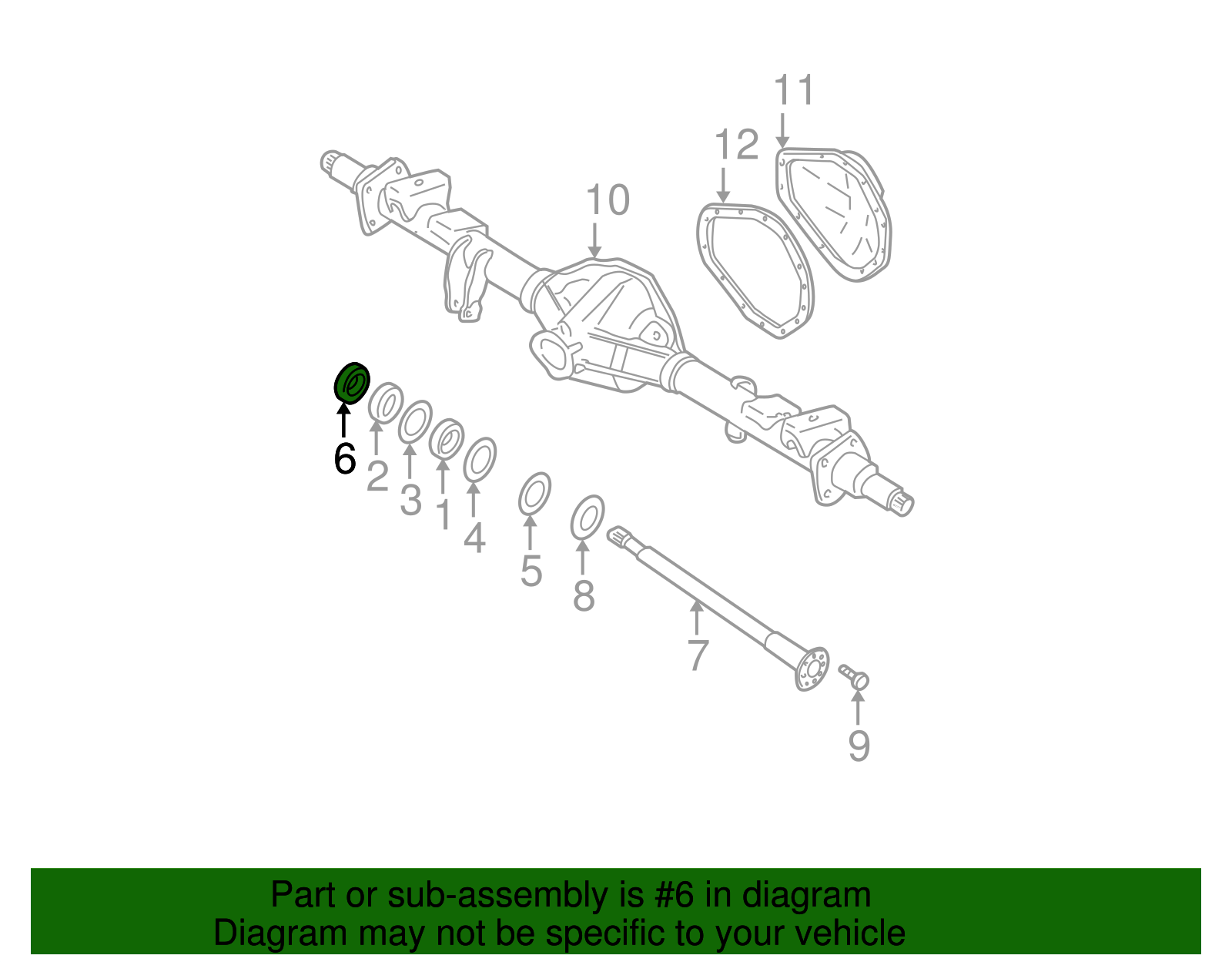 11
12
10
6
2
3
1
4
5
8
7
9

Part or sub-assembly is #6 in diagram
Diagram may not be specific to your vehicle