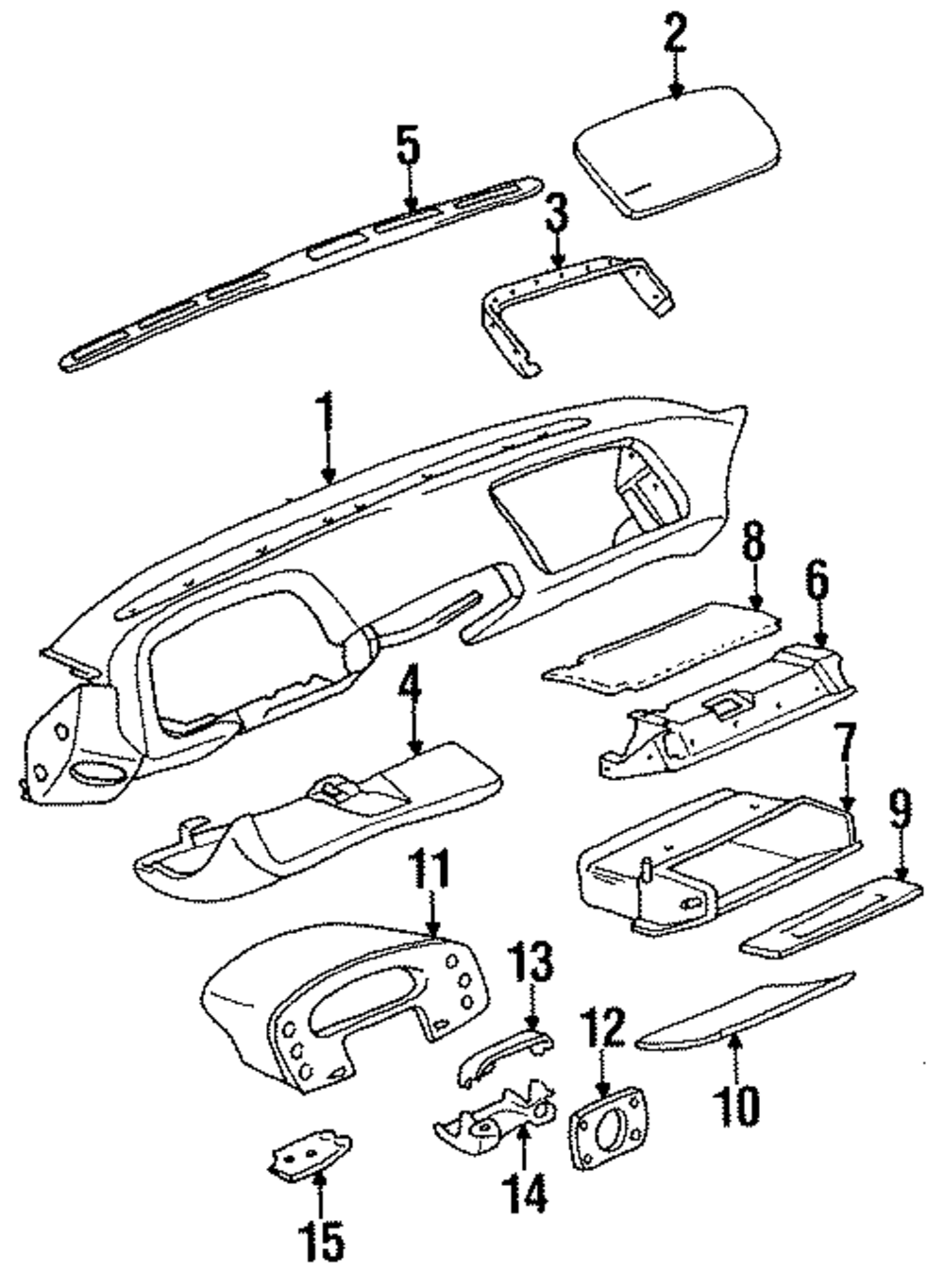 2
5
3
1
8
6
4
7
9
11
13
12
10
14
15