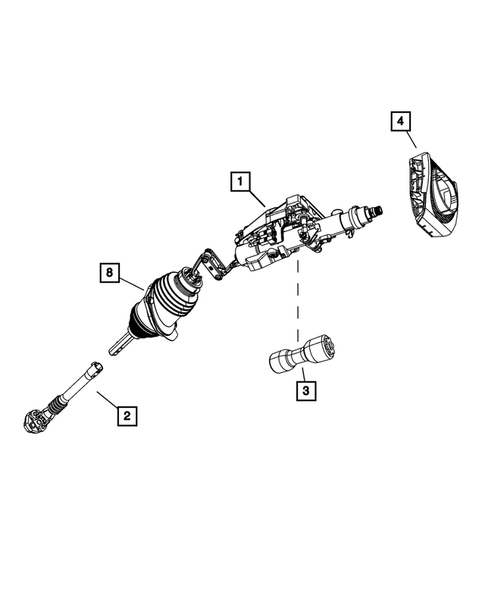 4
1
8
3
2