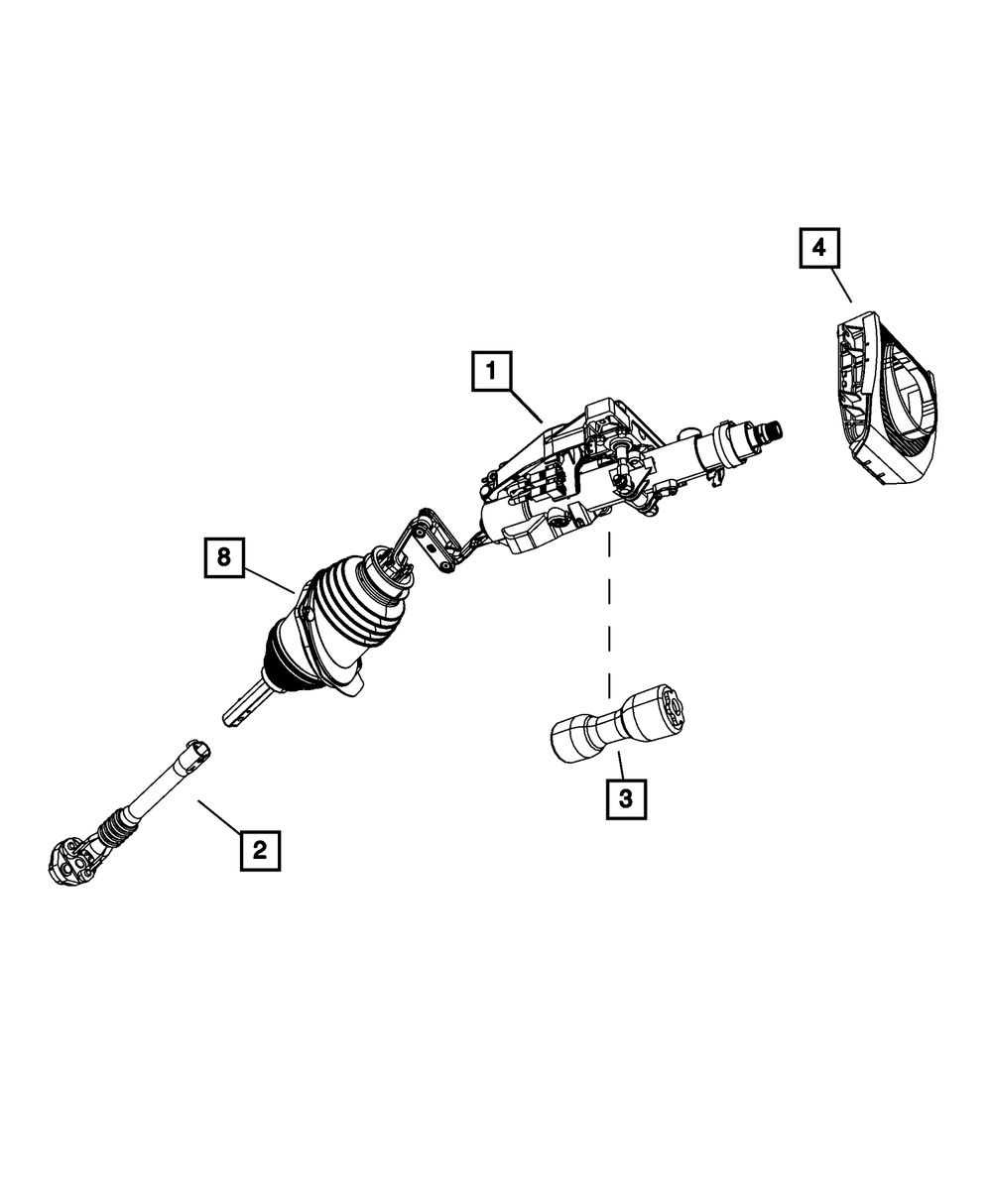 4
1
8
3
2