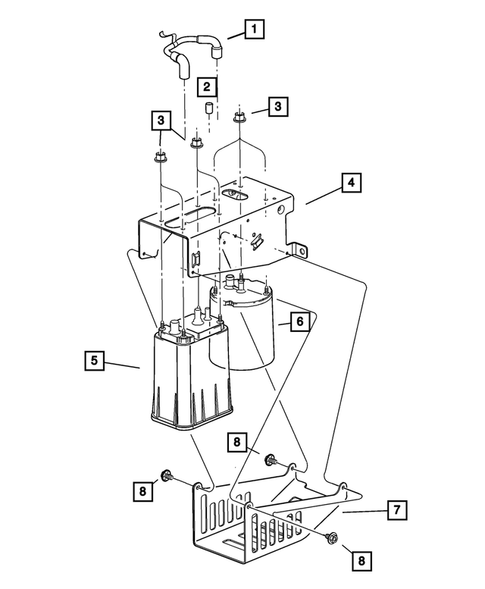 1
2
3
3
4
6
5
8
8
7
8