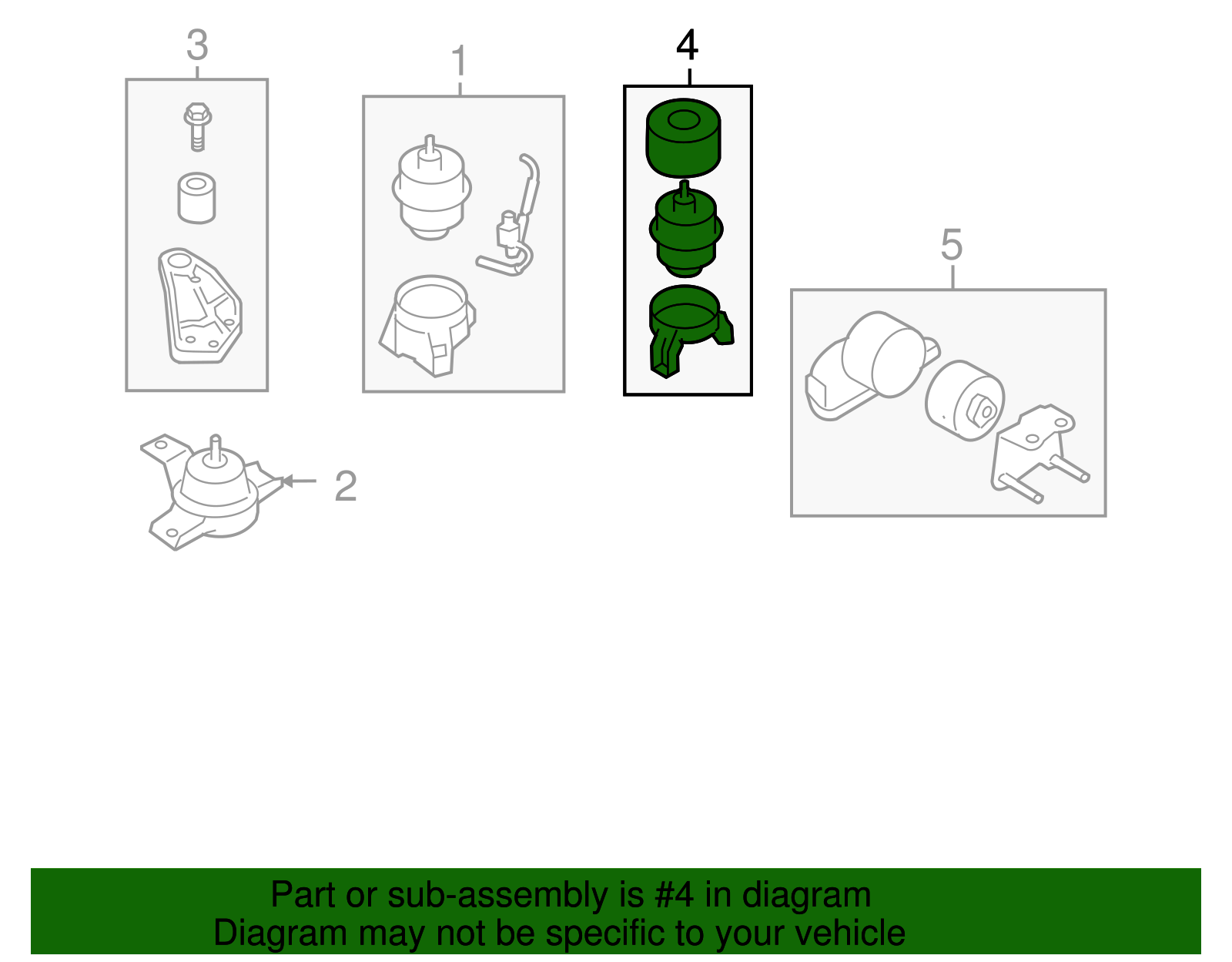 3

1

4

5

2

Part or sub-assembly is #4 in diagram
Diagram may not be specific to your vehicle