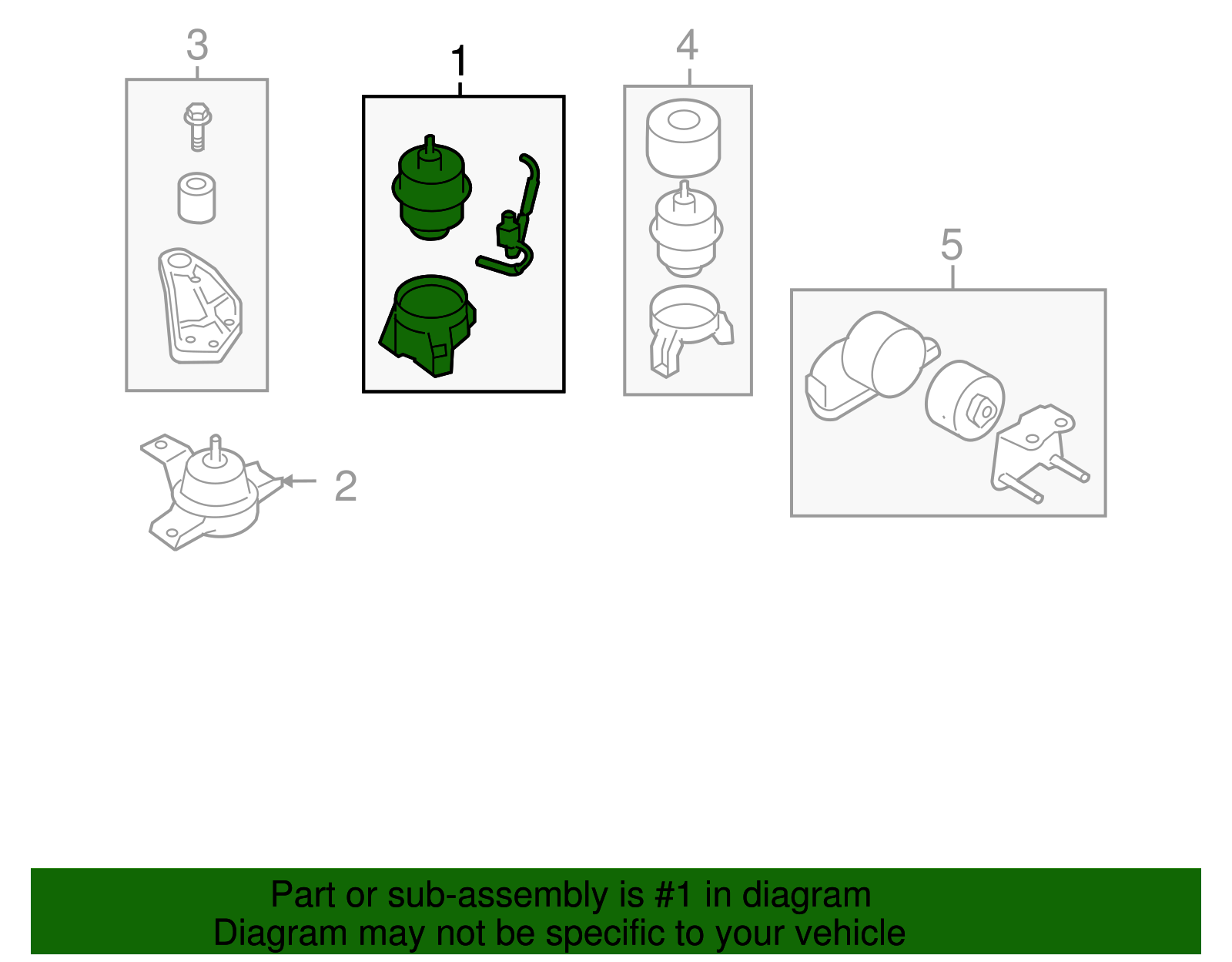 3

1

4

5

2

Part or sub-assembly is #1 in diagram
Diagram may not be specific to your vehicle