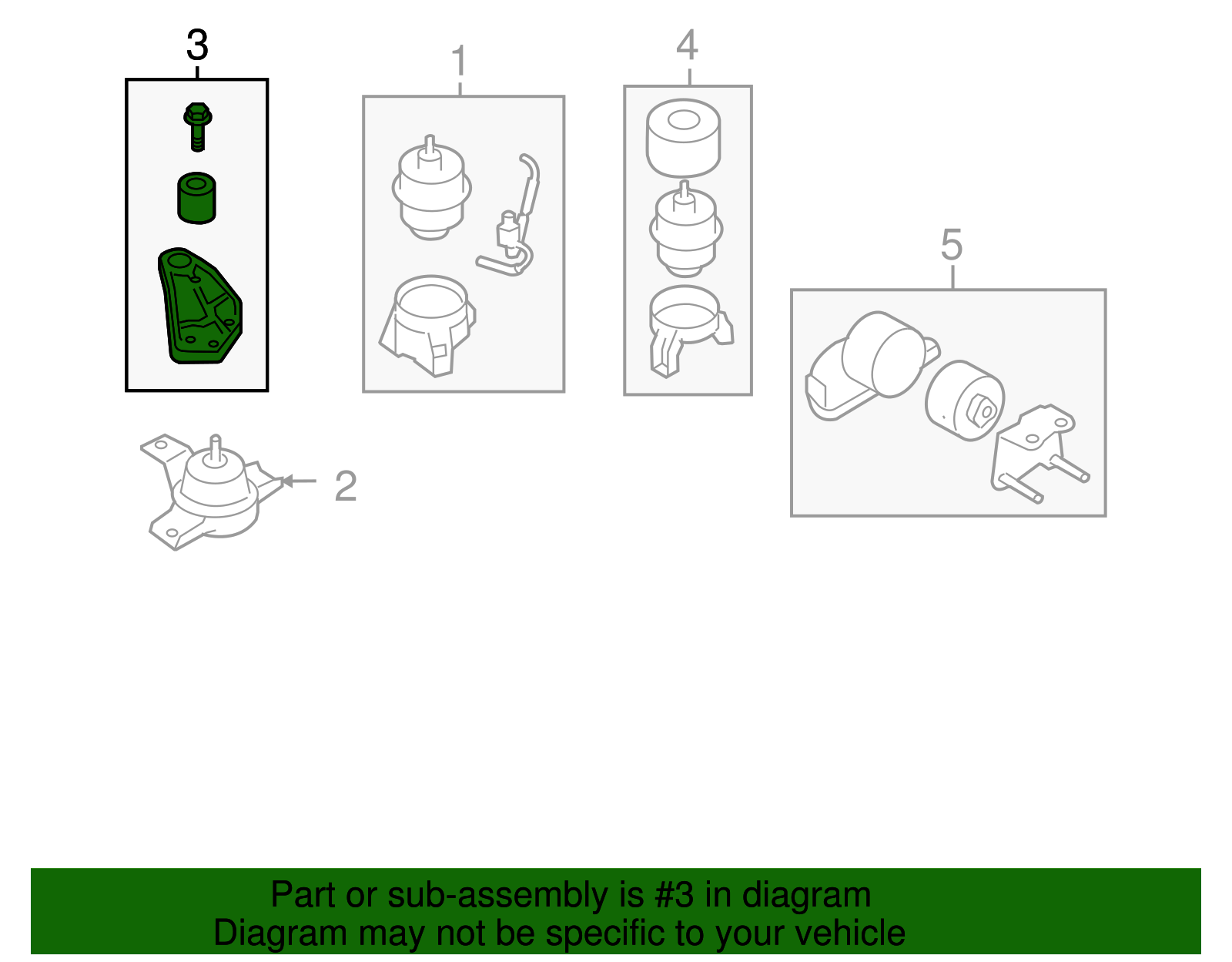 3
1
4
5
2

Part or sub-assembly is #3 in diagram
Diagram may not be specific to your vehicle