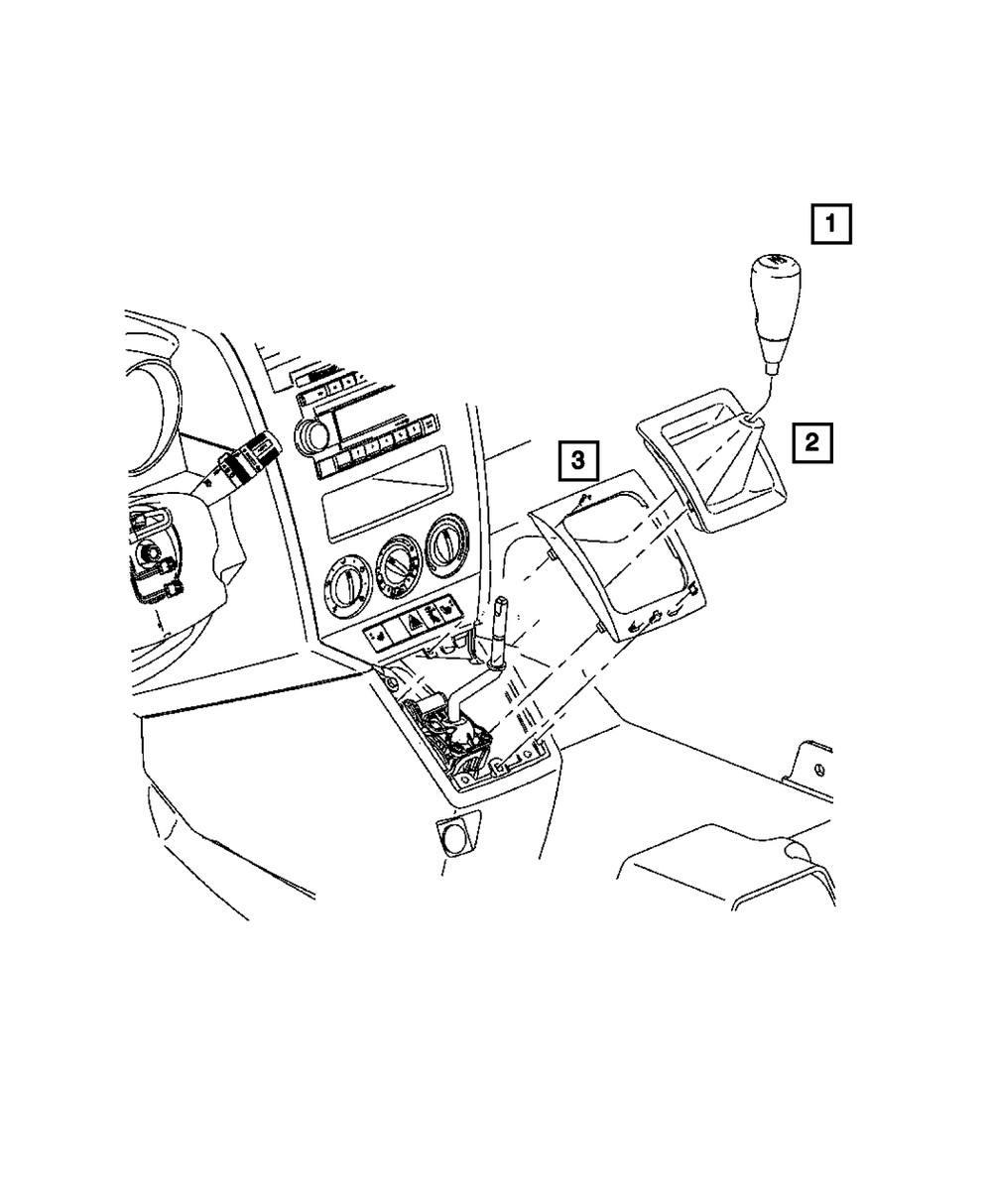 1

2

3