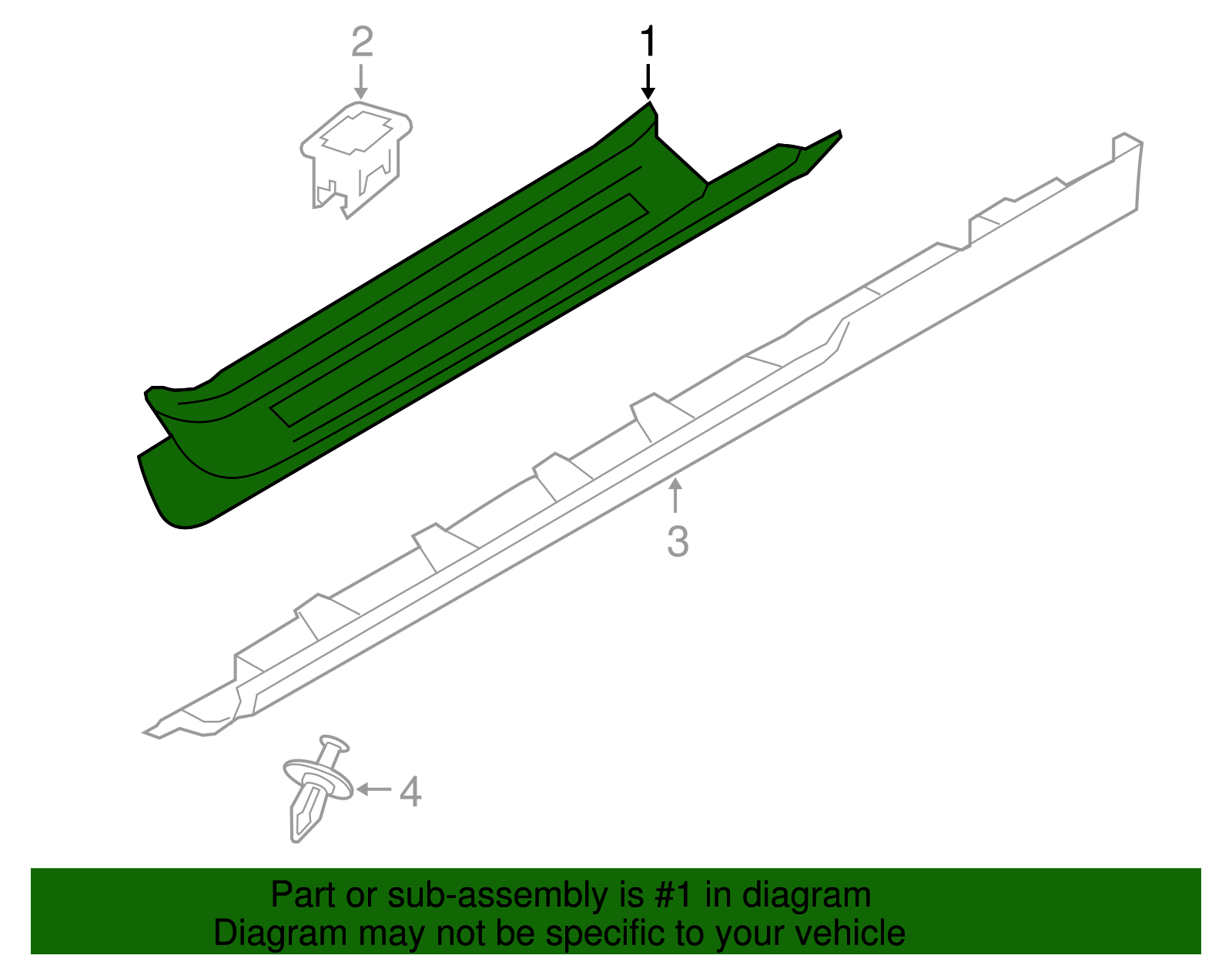 2

1

3

4

Part or sub-assembly is #1 in diagram
Diagram may not be specific to your vehicle