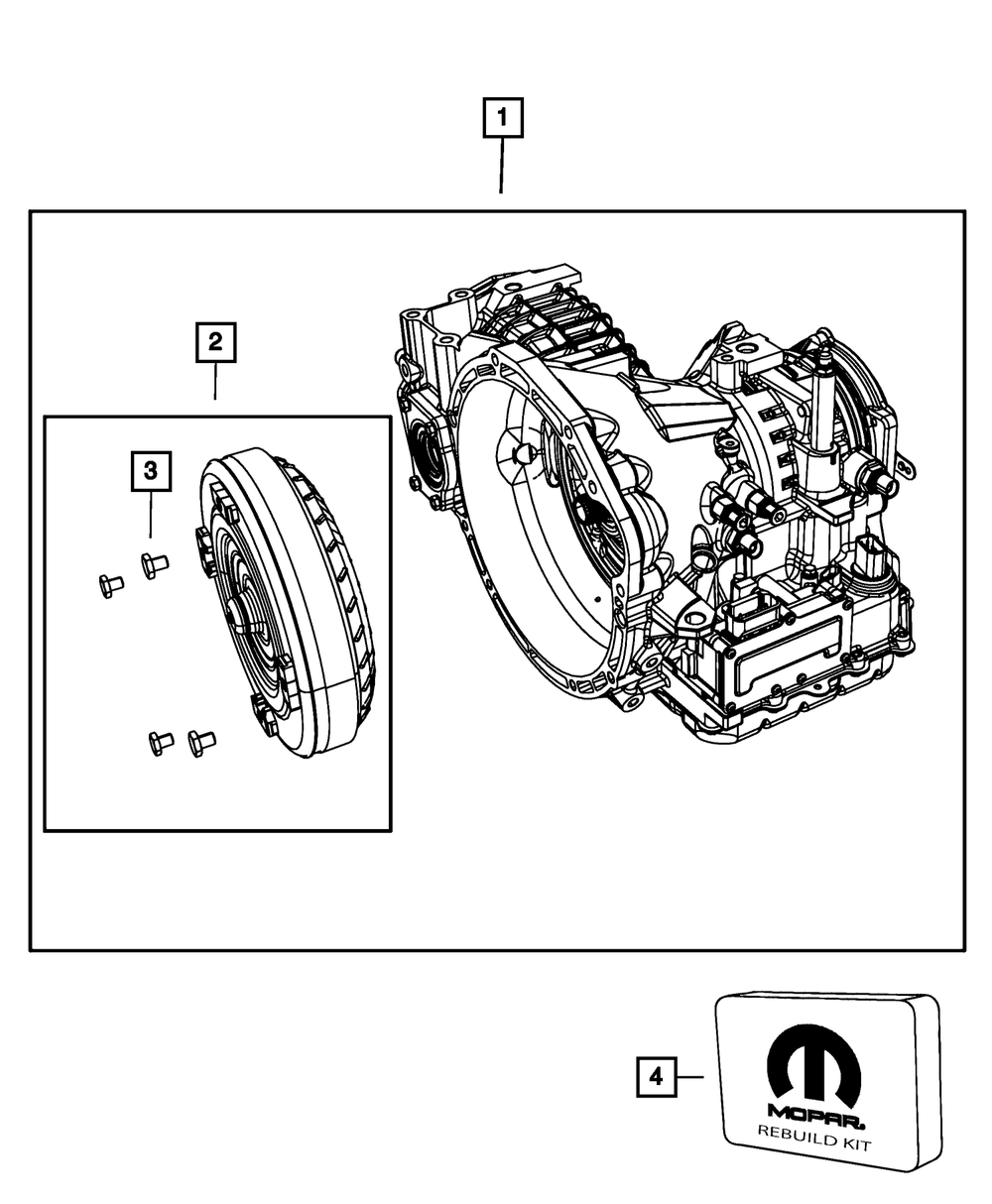 1

2

3

4

MOPAR.
REBUILD KIT