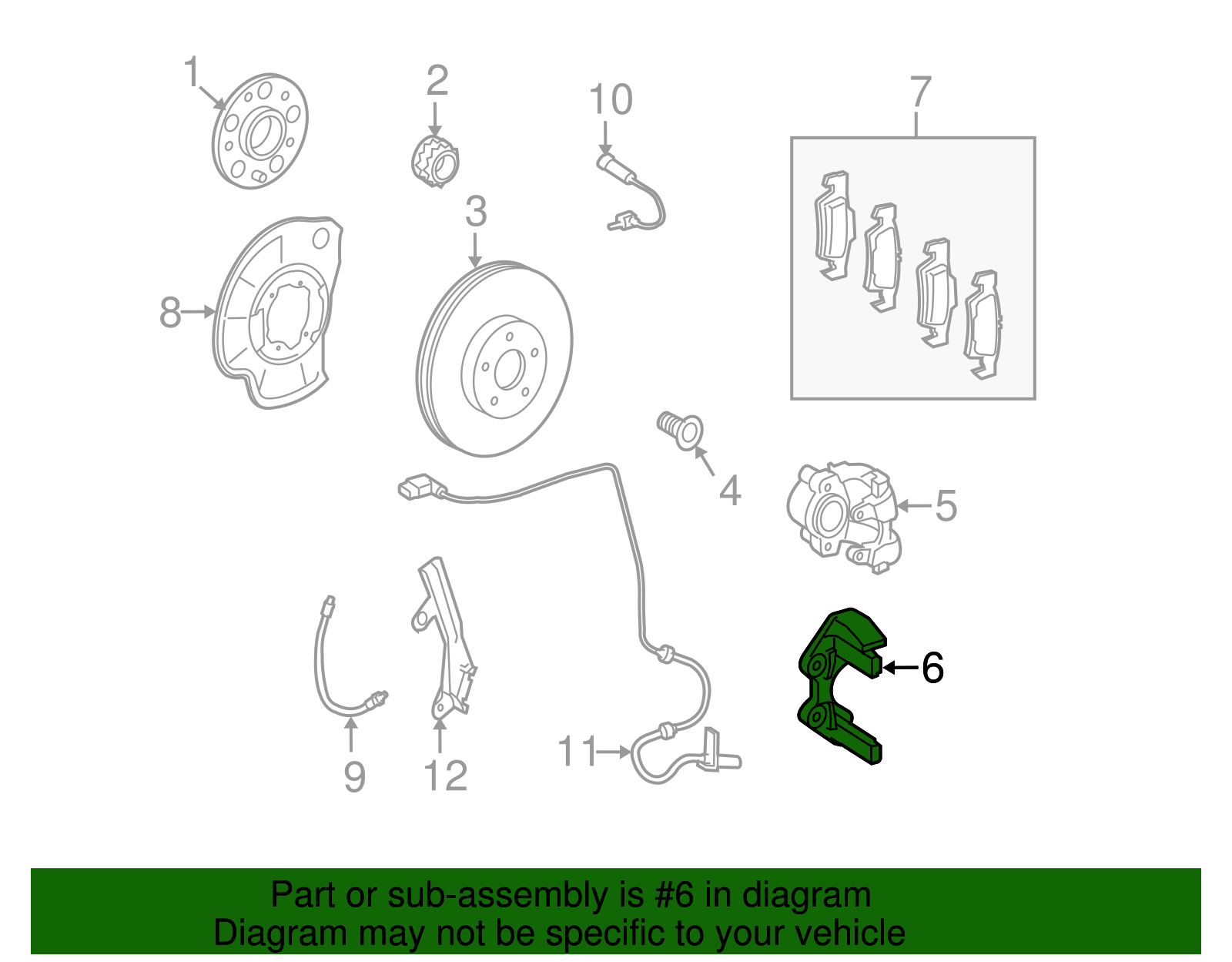 1
2
10
7
3
8
4
5
6
9
12
11

Part or sub-assembly is #6 in diagram
Diagram may not be specific to your vehicle