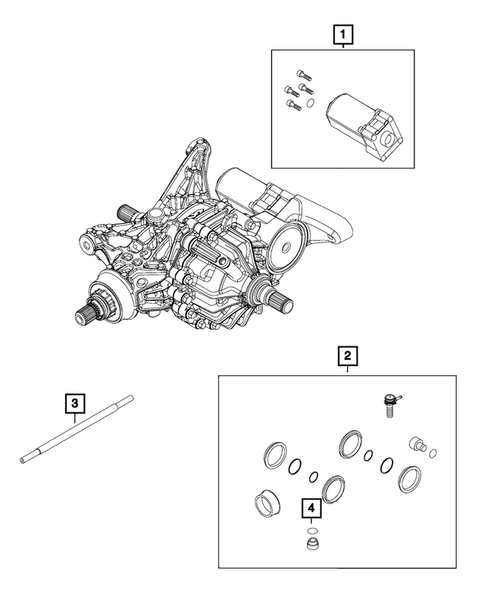 1

2

3

4