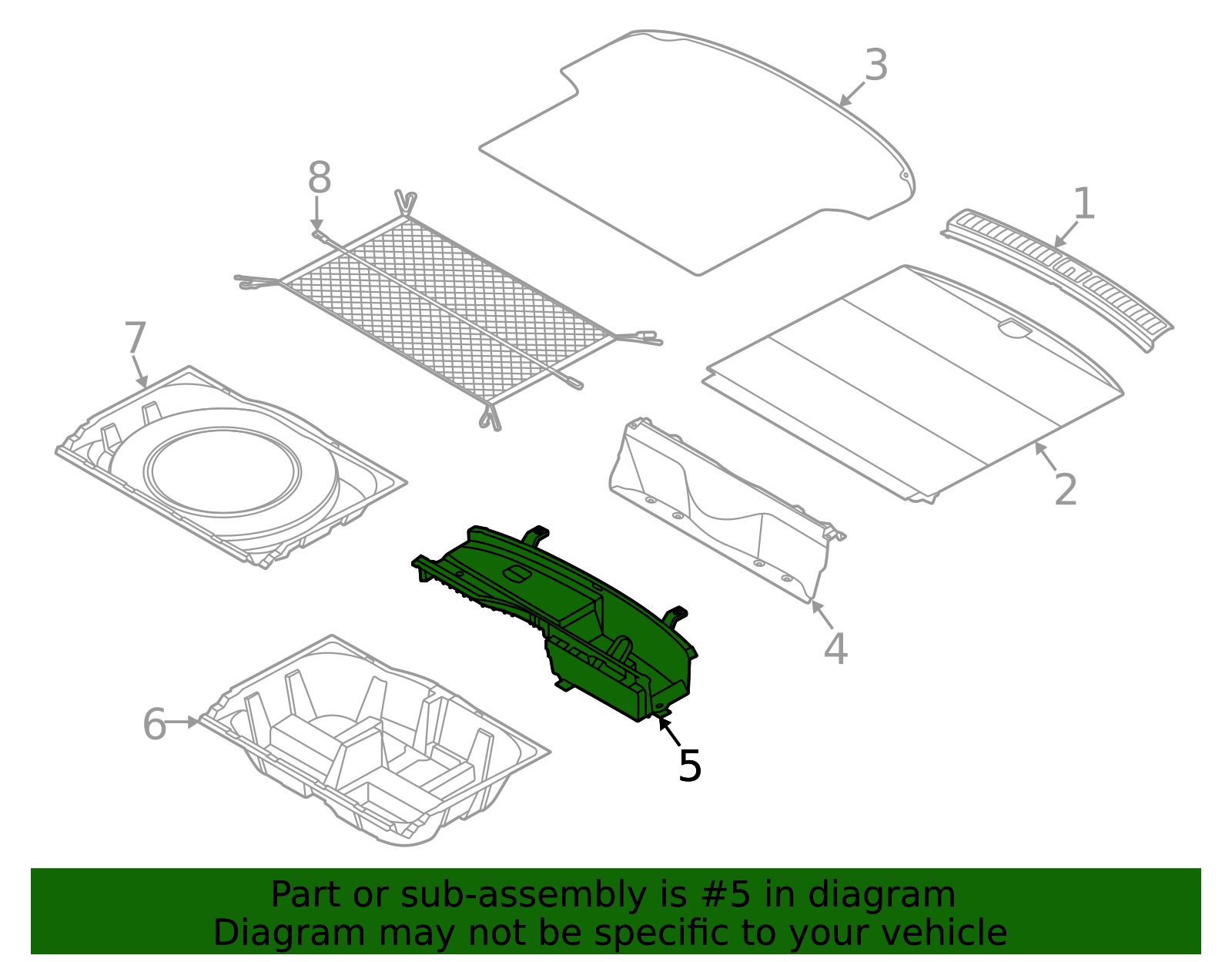 3

8

1

7

2

4

6

5

Part or sub-assembly is #5 in diagram
Diagram may not be specific to your vehicle