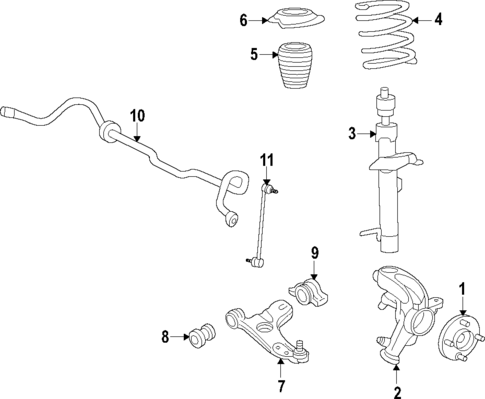 6
4
5
10
3
11
9
1
8
7
2