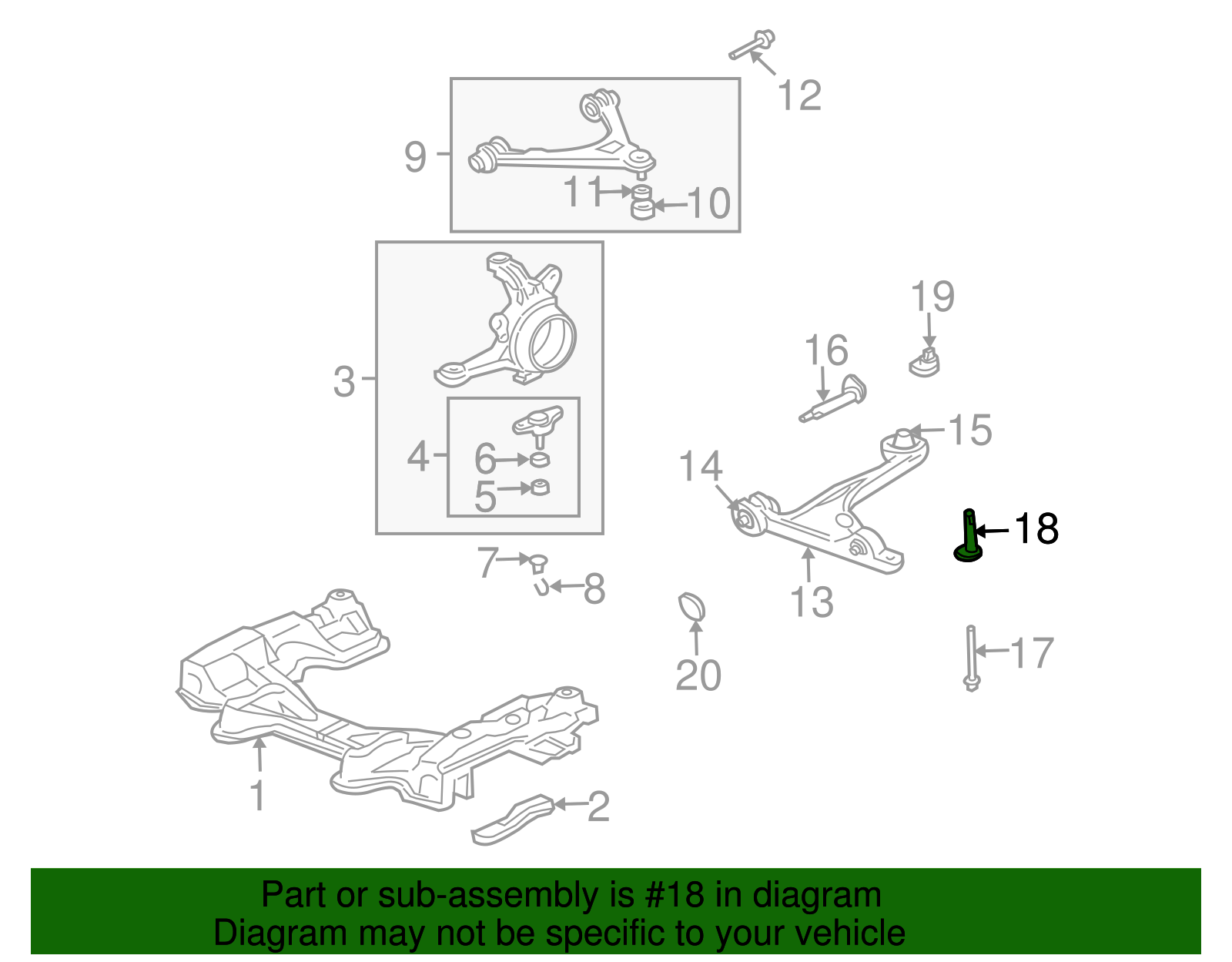 12

9

11

10

3

4

6

5

19

16

15

14

18

13

7

8

20

17

1

2

Part or sub-assembly is #18 in diagram
Diagram may not be specific to your vehicle