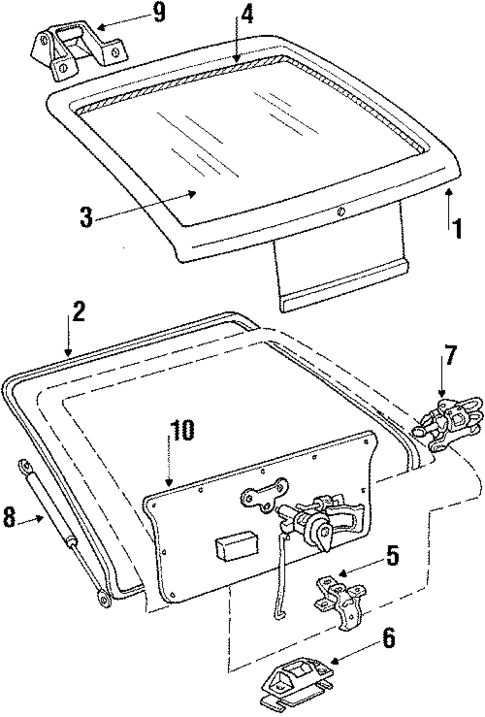 9
4
3
1
2
7
10
8
5
6