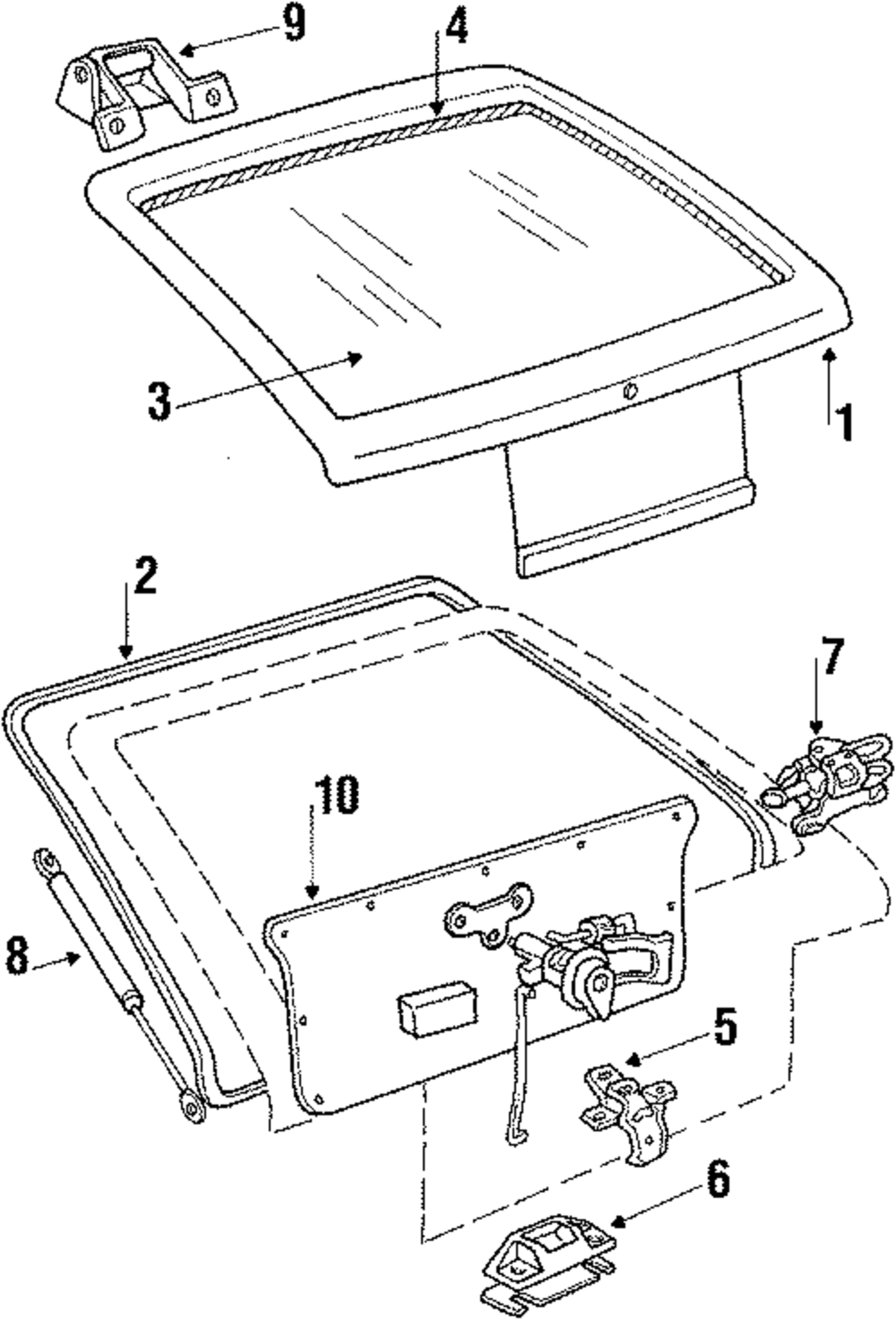 9
4
3
1
2
7
10
8
5
6