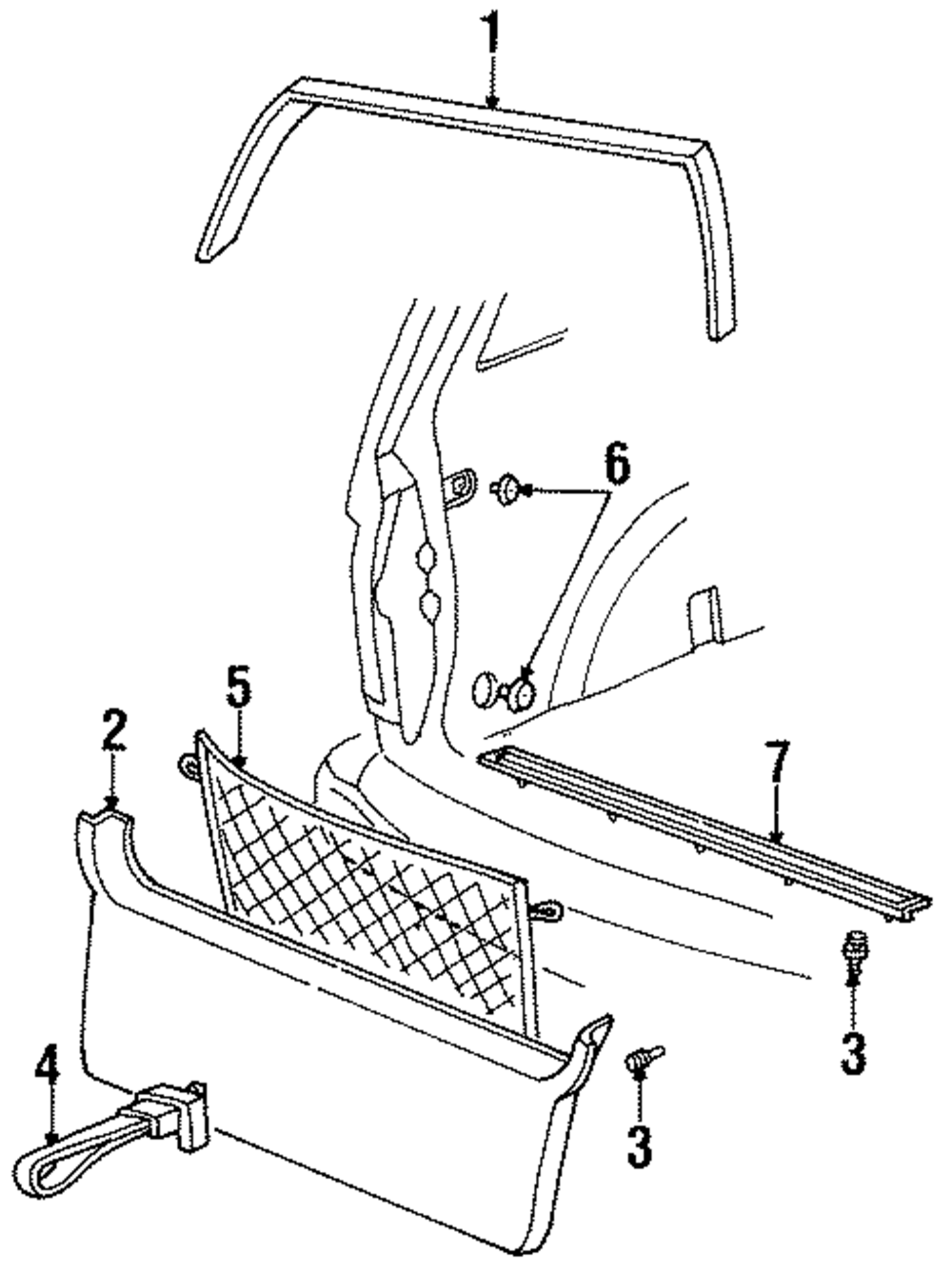 1
6
5
2
7
3
4
3