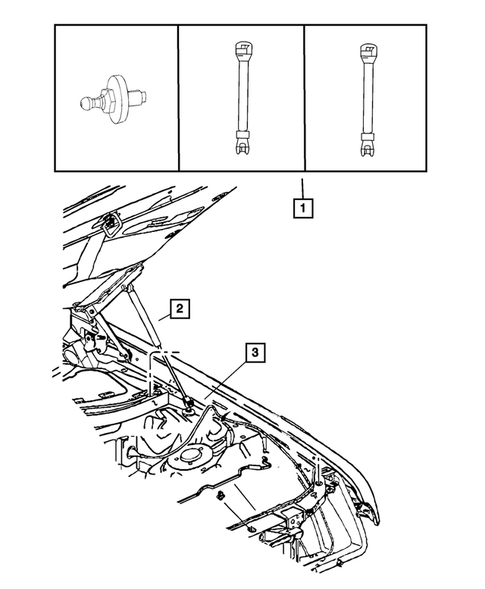 1
2
3